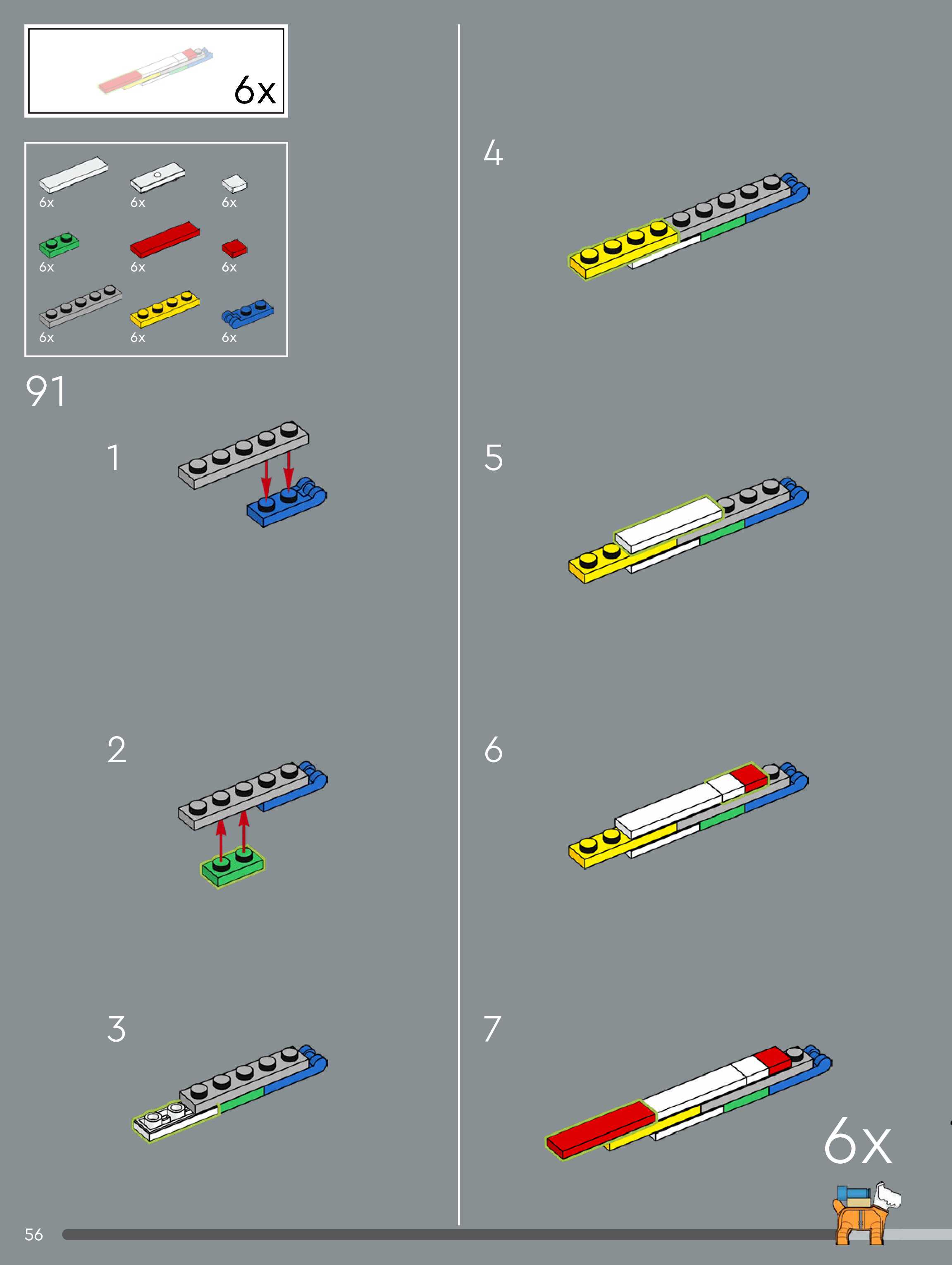 6x

6x
6x
6x
6x
6x
6x
6x
6x
6x

91

1

2

3

4

5

6

7

6x

56