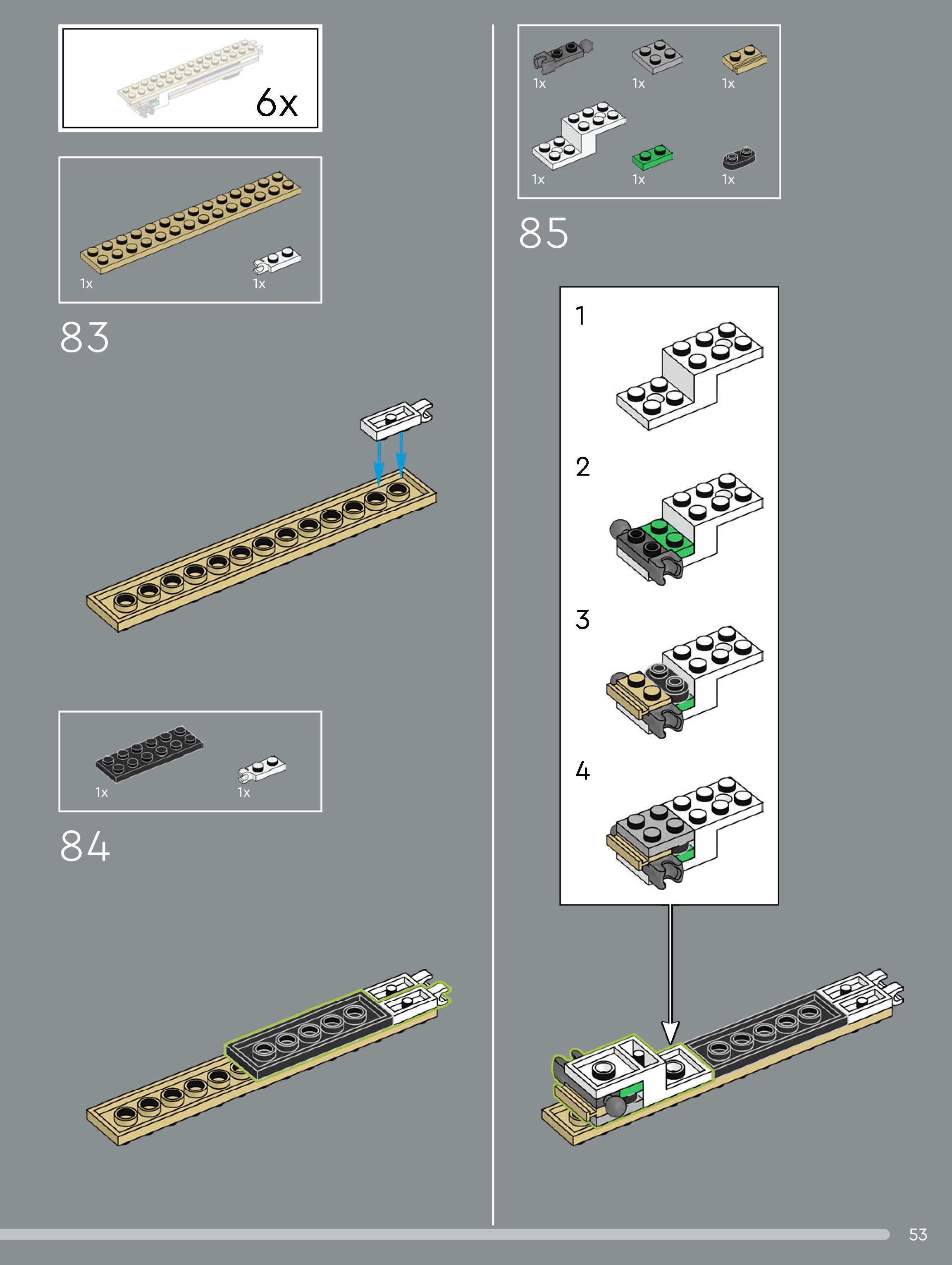 6x

1x
1x

83

1x
1x

84

1x
1x
1x
1x
1x
1x

85

1

2

3

4

53