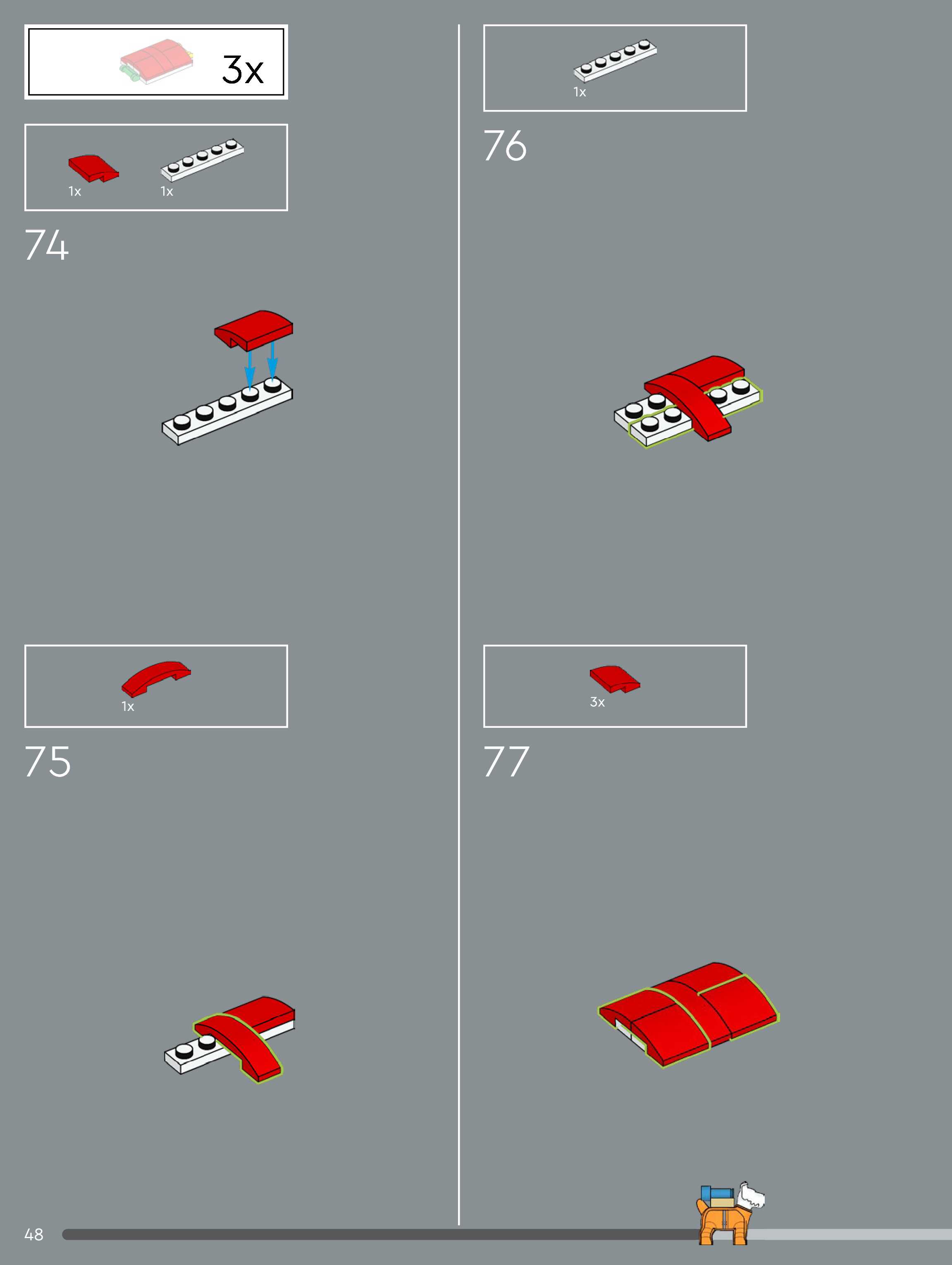 3x

1x 1x

74

1x

75

1x

76

3x

77

48