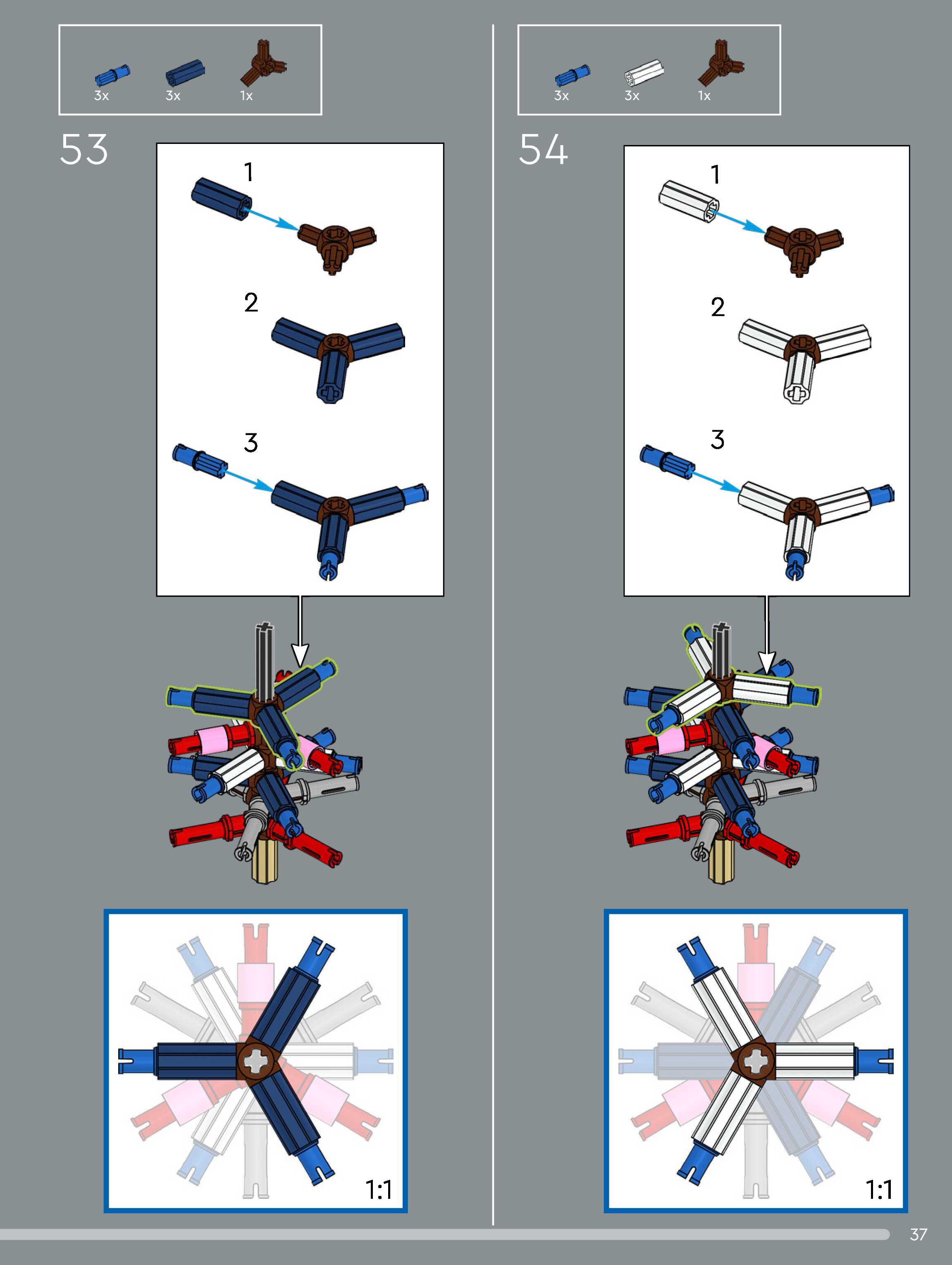 3x 3x 1x

53

1

2

3

1:1

3x 3x 1x

54

1

2

3

1:1

37