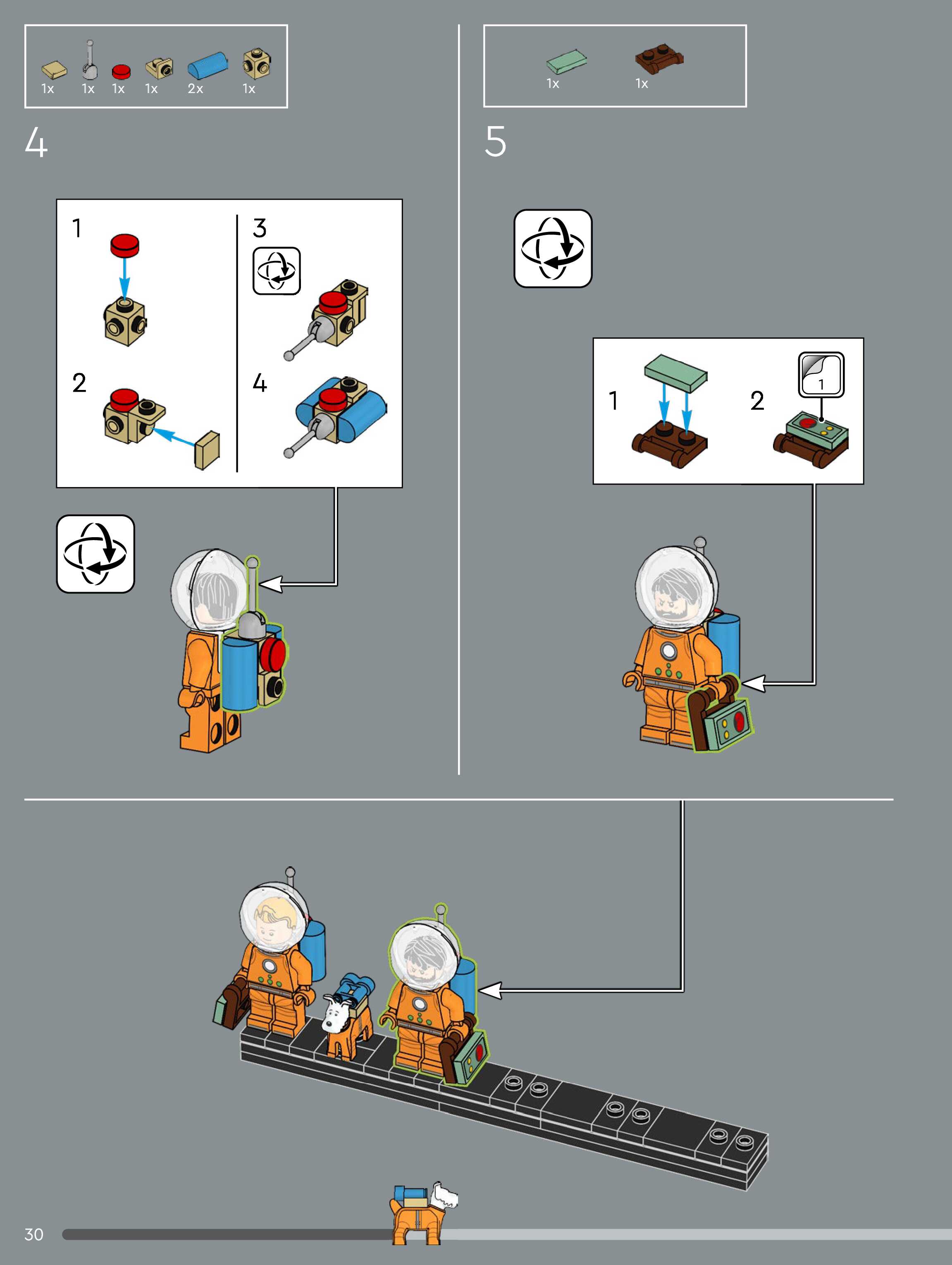 1x 1x 1x 1x 2x 1x

4

1

2

3

4

1x 1x

5

1

2

1

30