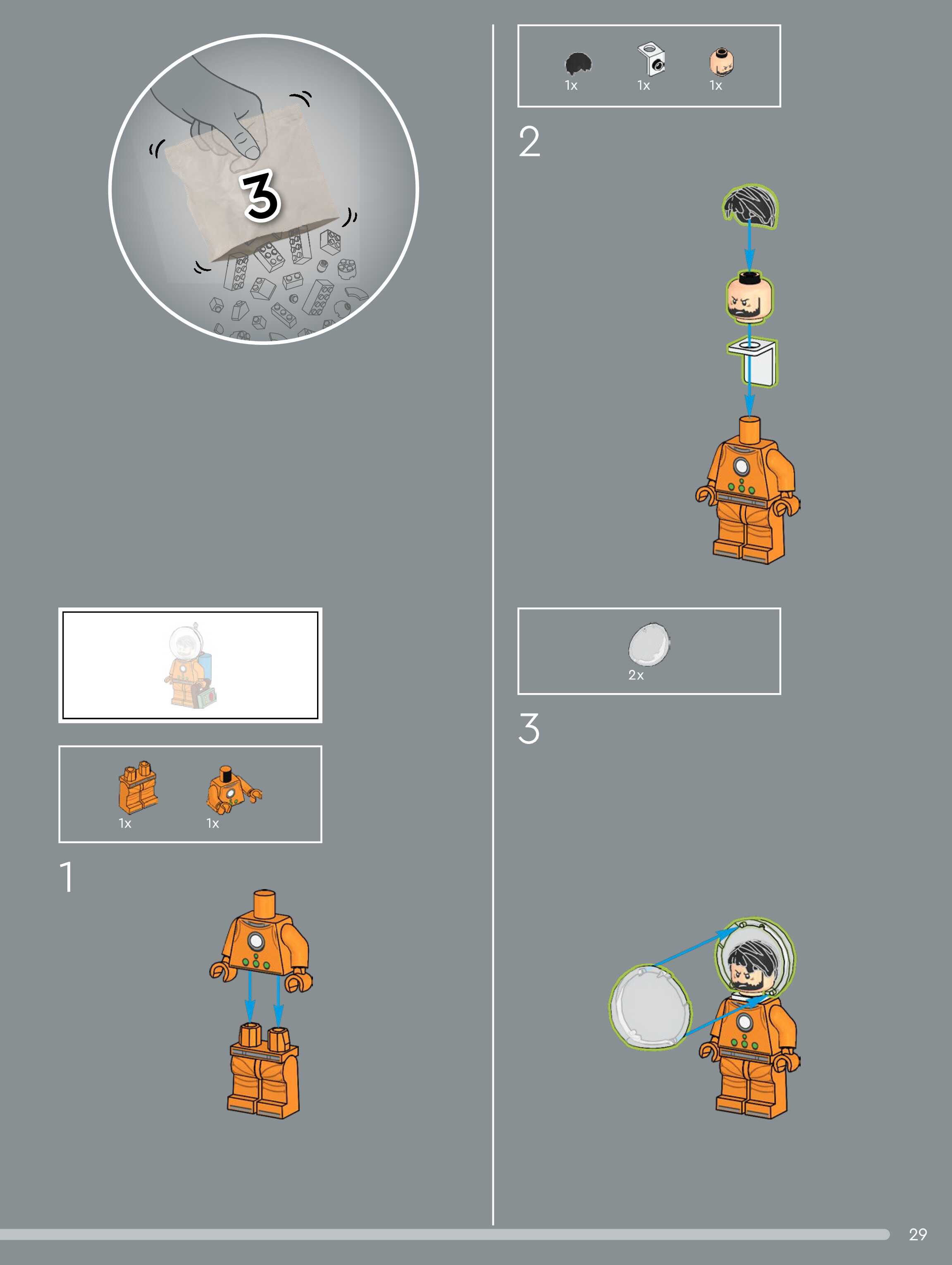 3

1x 1x

1

1x 1x 1x

2

2x

3

29