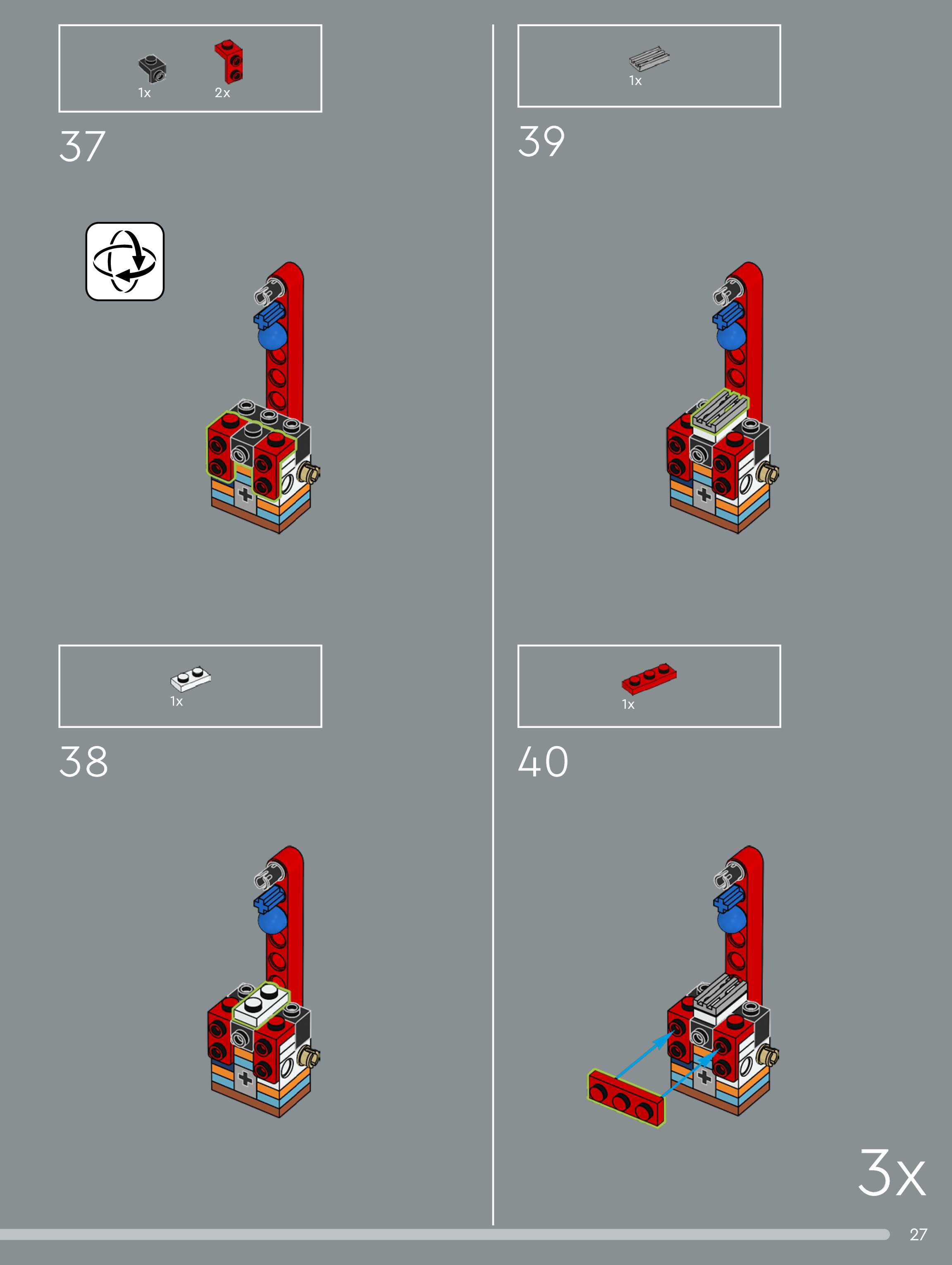 1x 2x

37

1x

38

1x

39

1x

40

3x

27