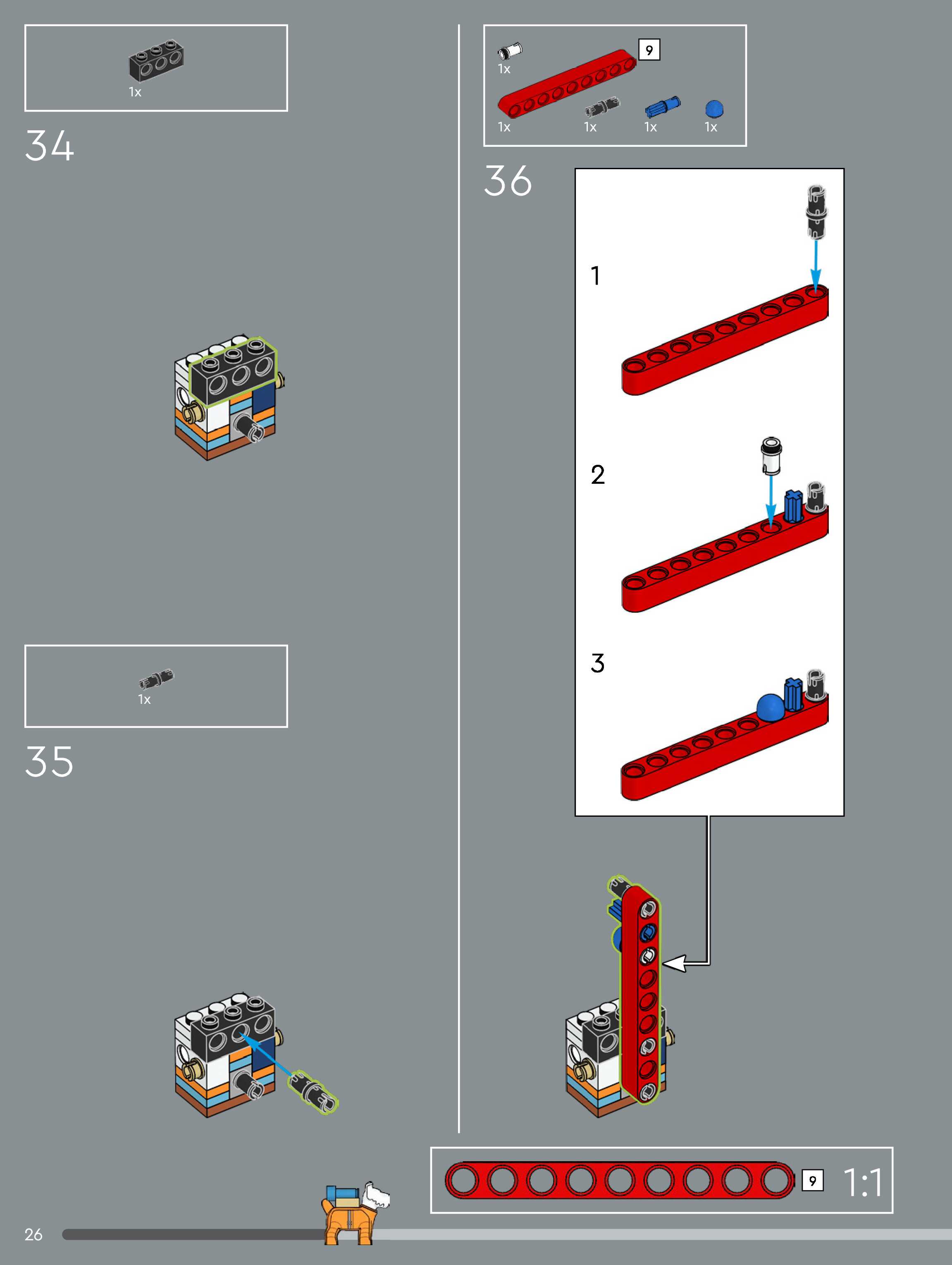 1x

34

1x

35

1x

9

1x

1x

1x

1x

36

1

2

3

9

1:1

26