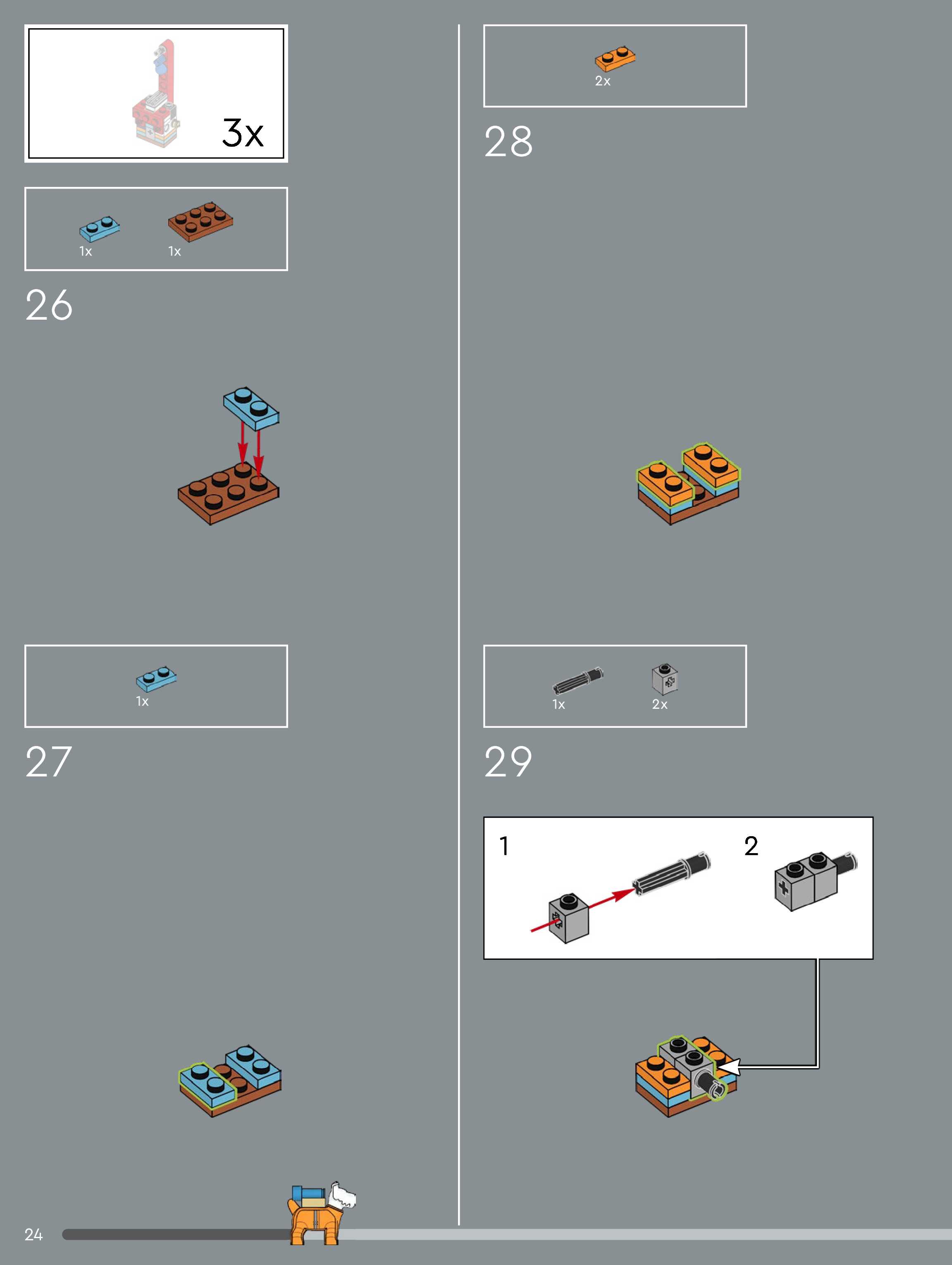 3x

1x 1x

26

1x

27

2x

28

1x 2x

29

1

2

24