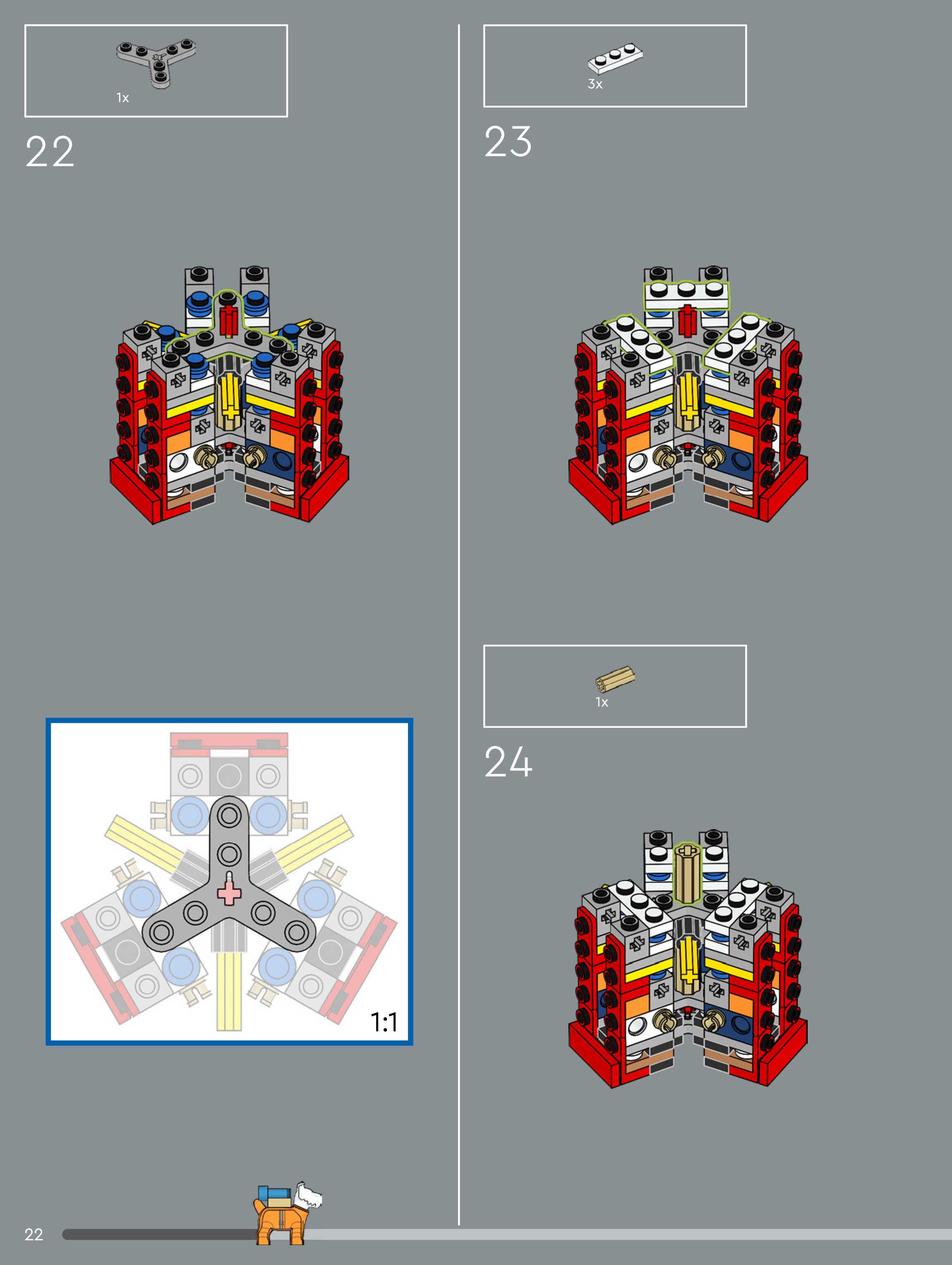 1x

22

1:1

3x

23

1x

24

22