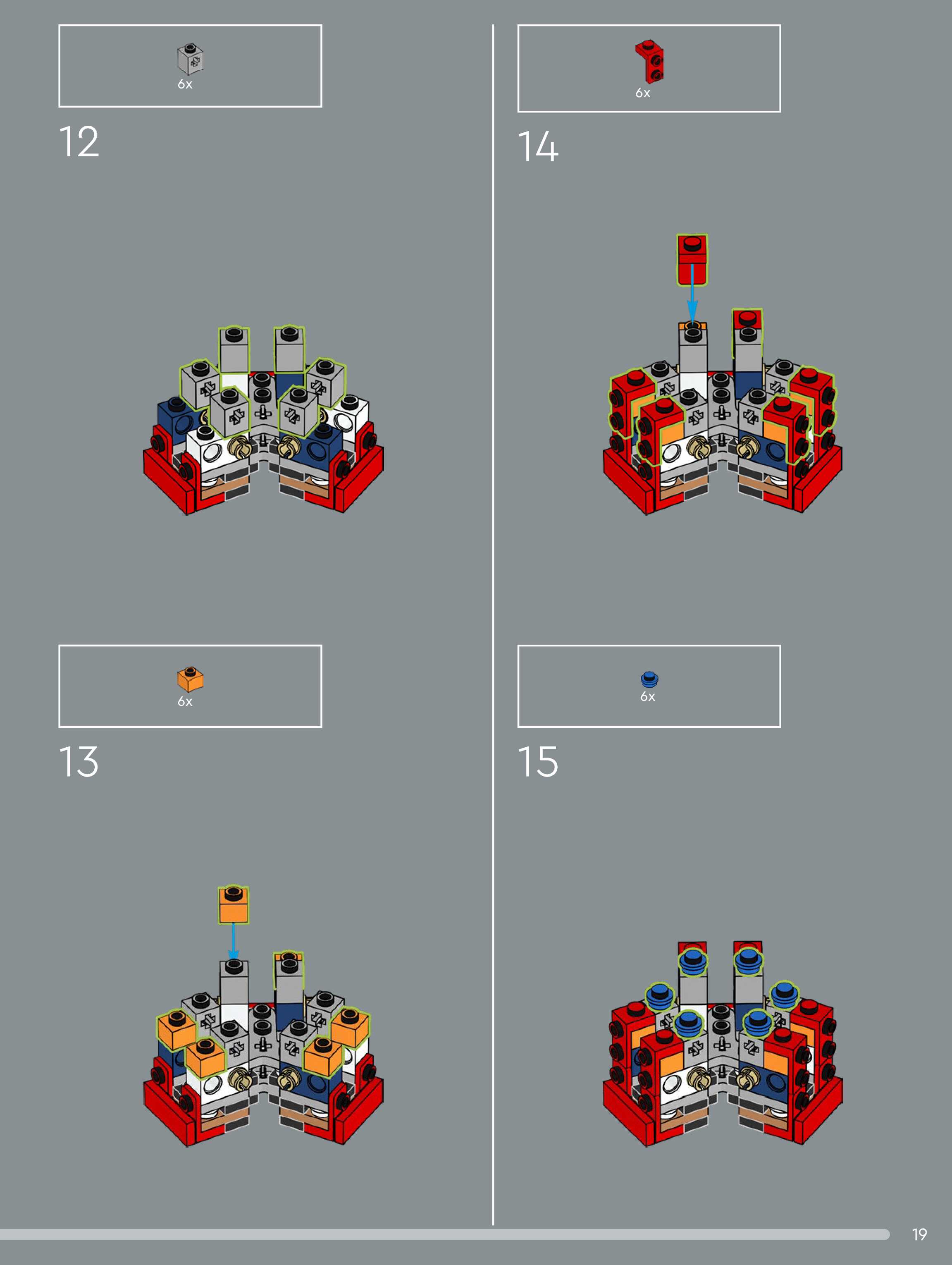 6x

12

6x

13

6x

14

6x

15

19