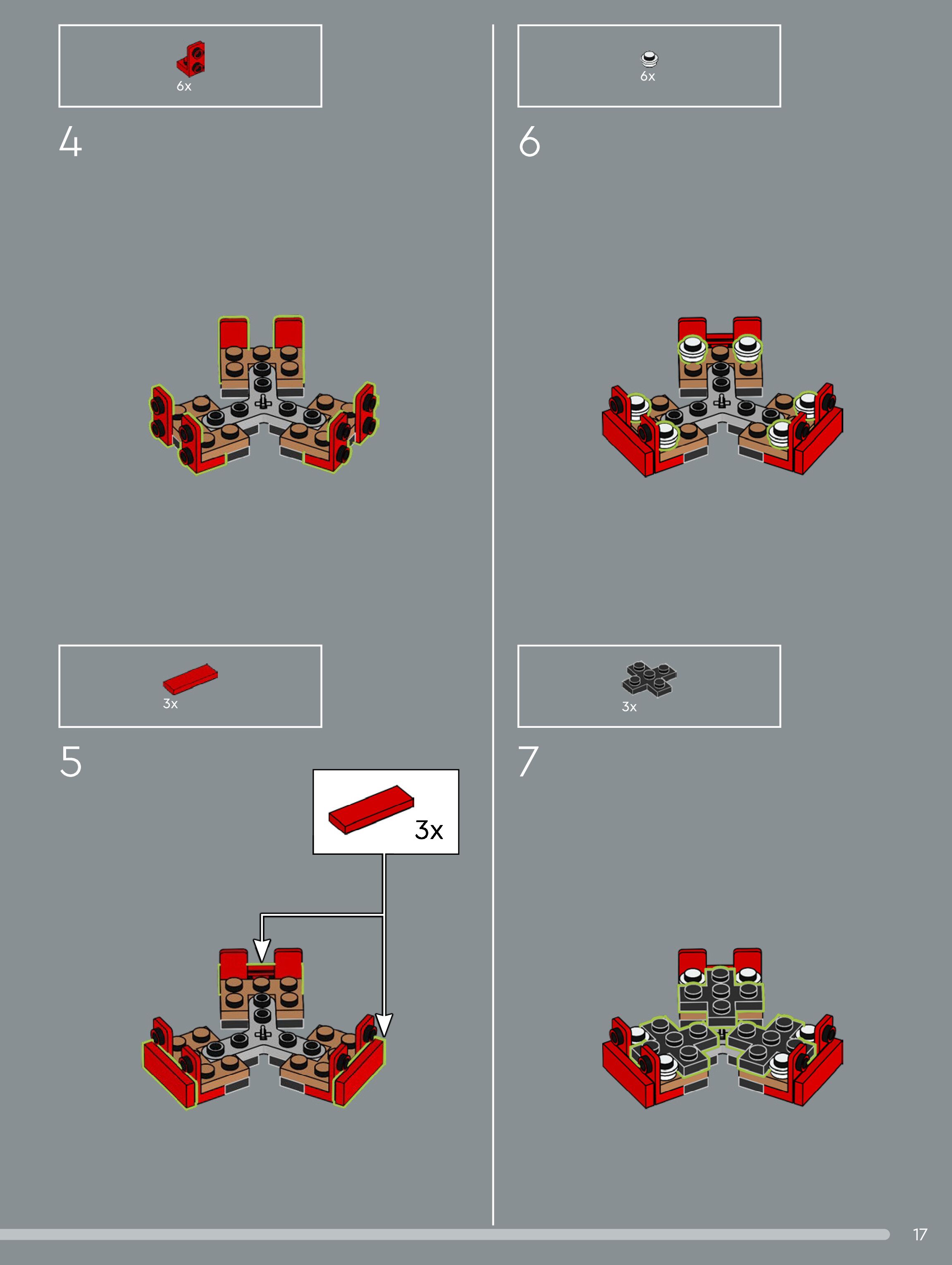 6x

4

3x

5

3x

6x

6

3x

7

17