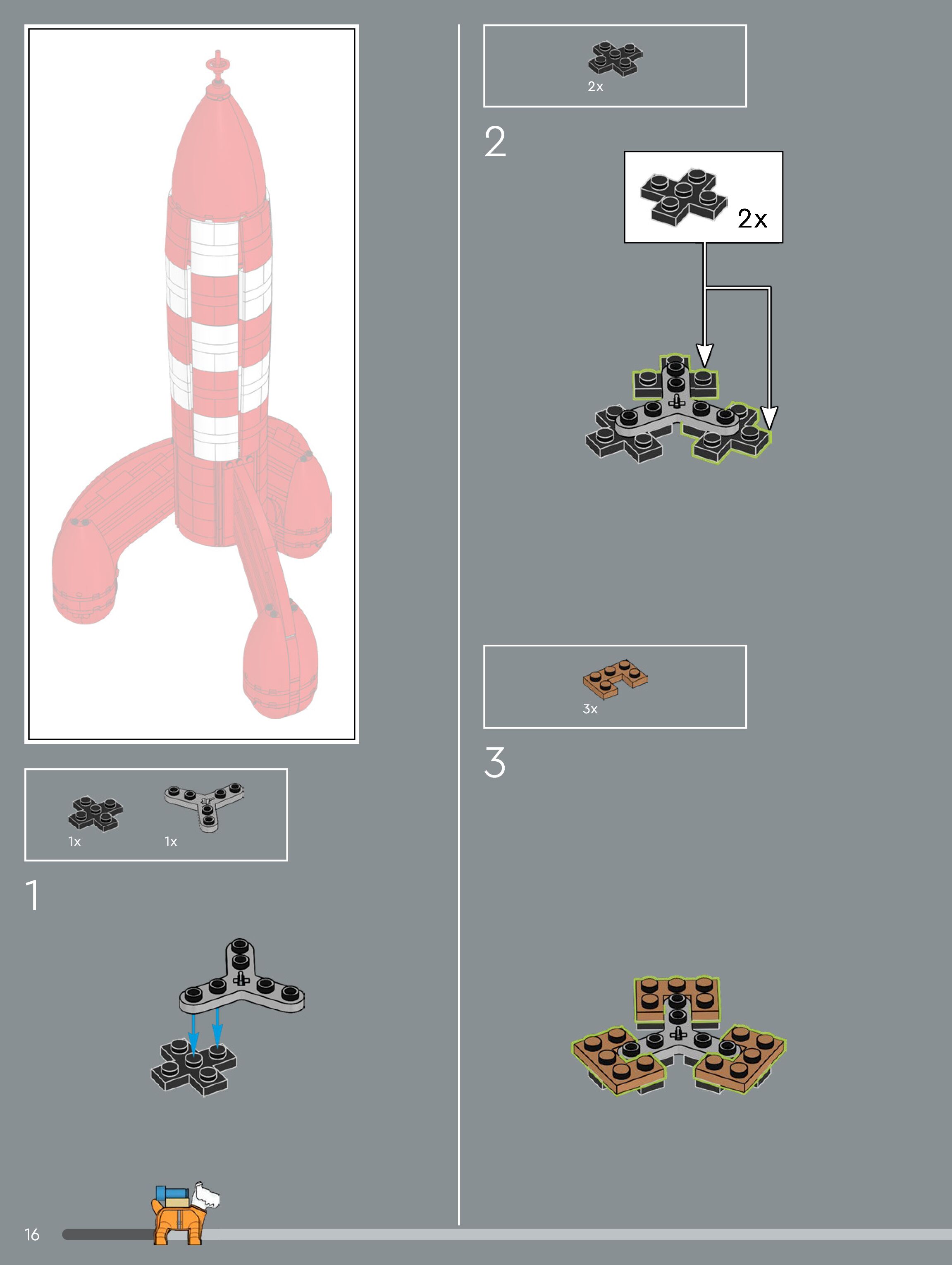 1x
1x

1

2x

2

2x

3x

3

16