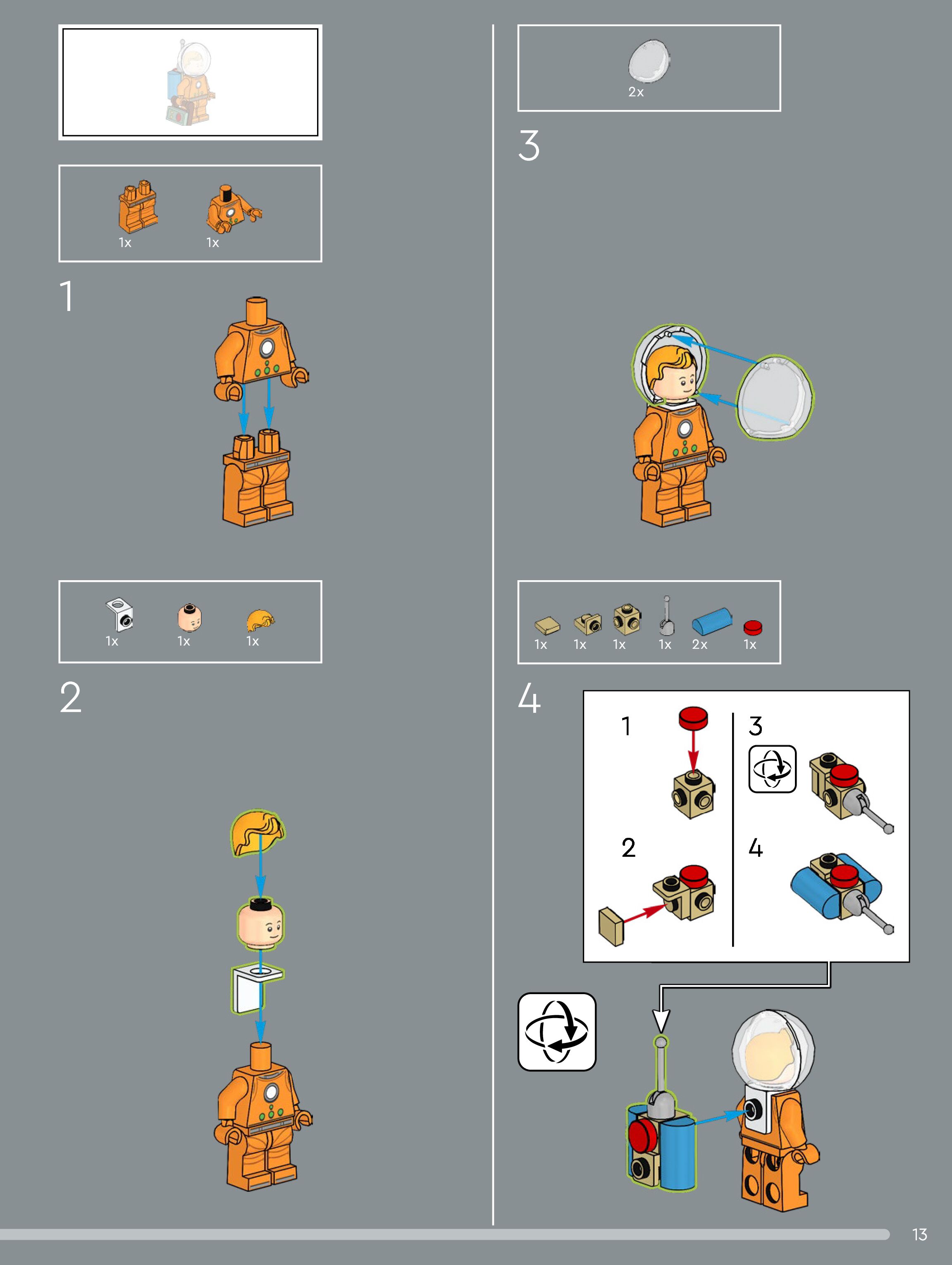 1x 1x

1

1x 1x 1x

2

2x

3

1x 1x 1x 1x 2x 1x

4

1

2

3

4

13