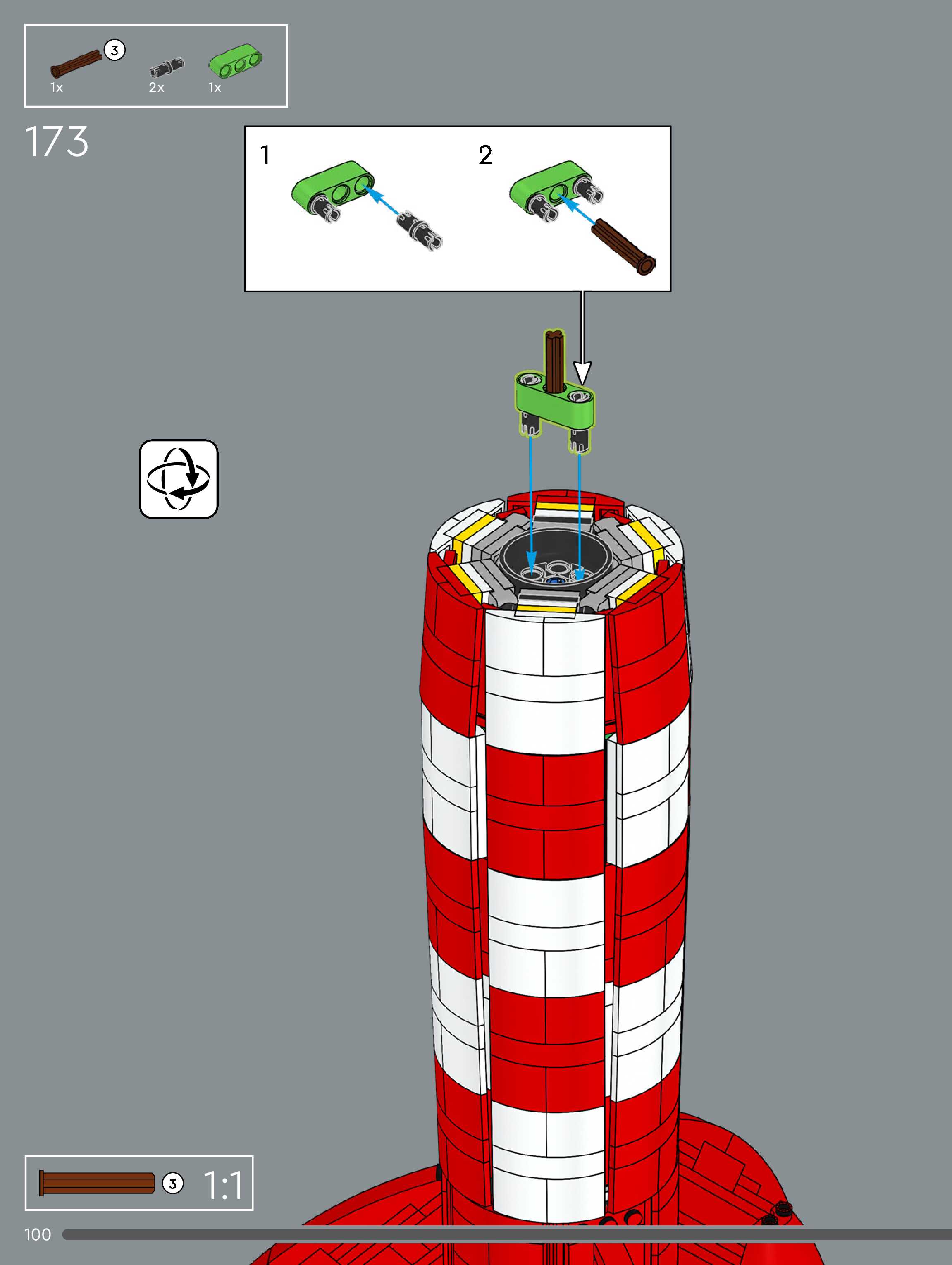 3
1x
2x
1x

173

1

2

3
1:1

100