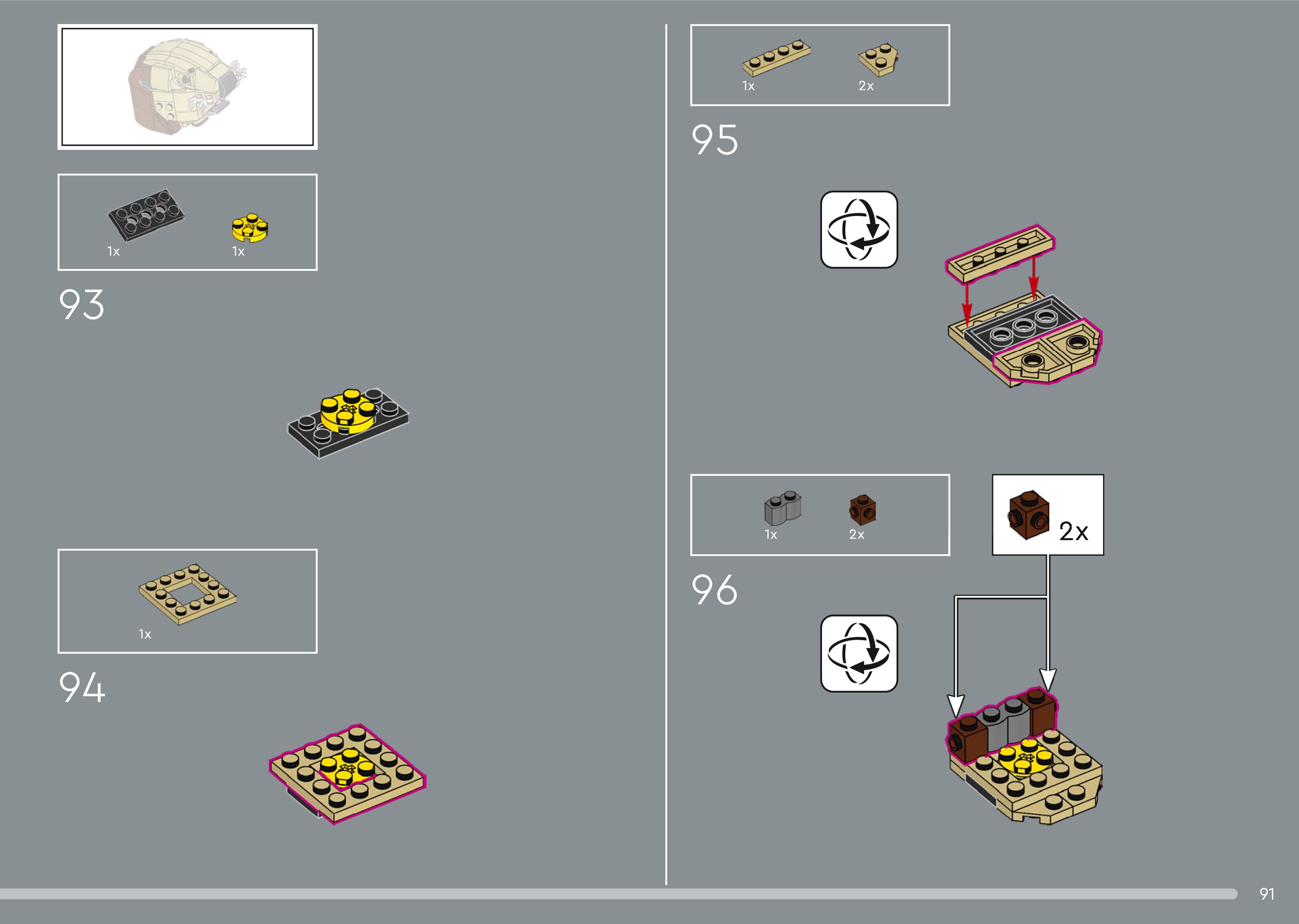 1x

1x

93

1x

94

1x

2x

95

1x

2x

2x

96

91