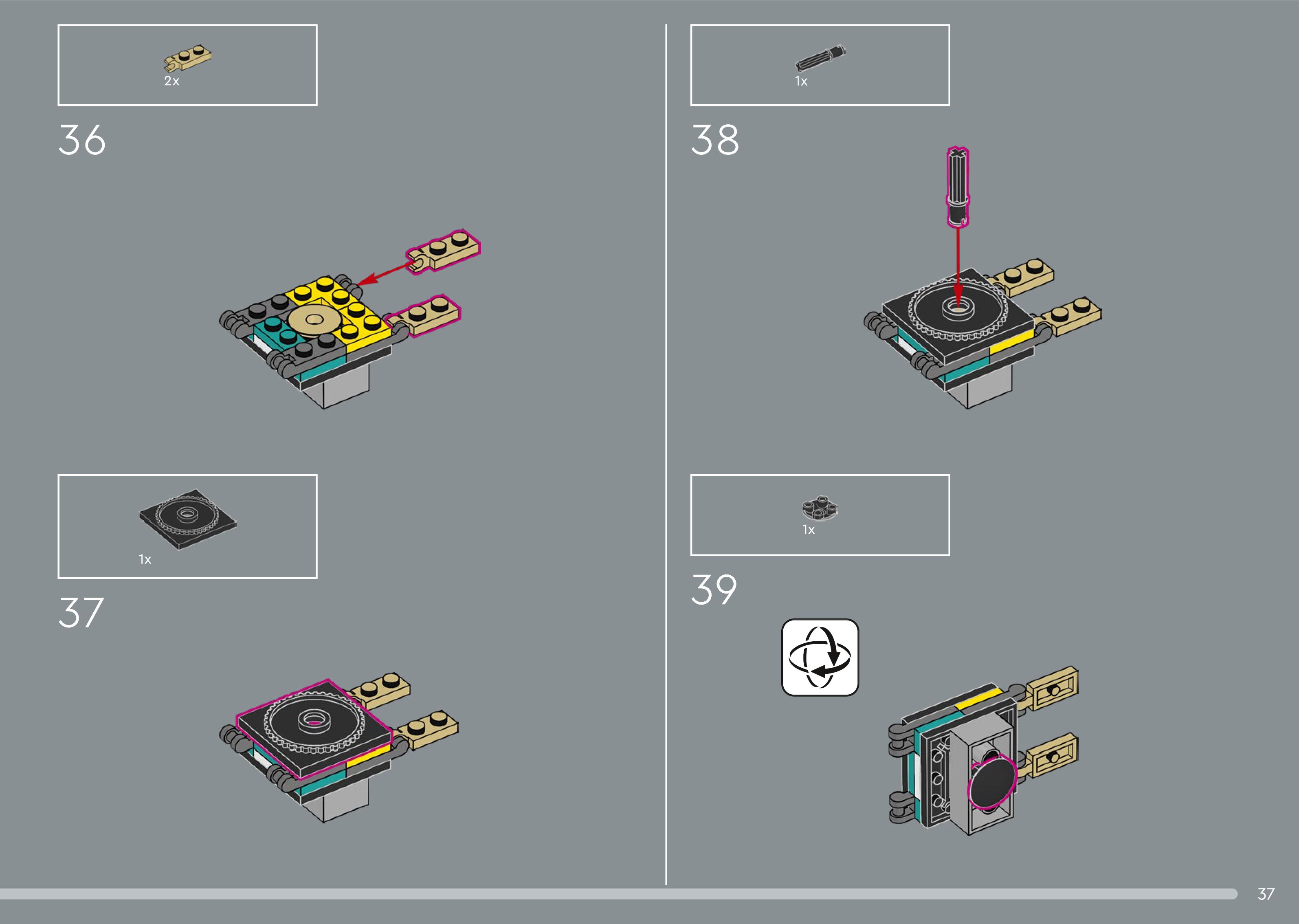 2x

36

1x

37

1x

38

1x

39

37