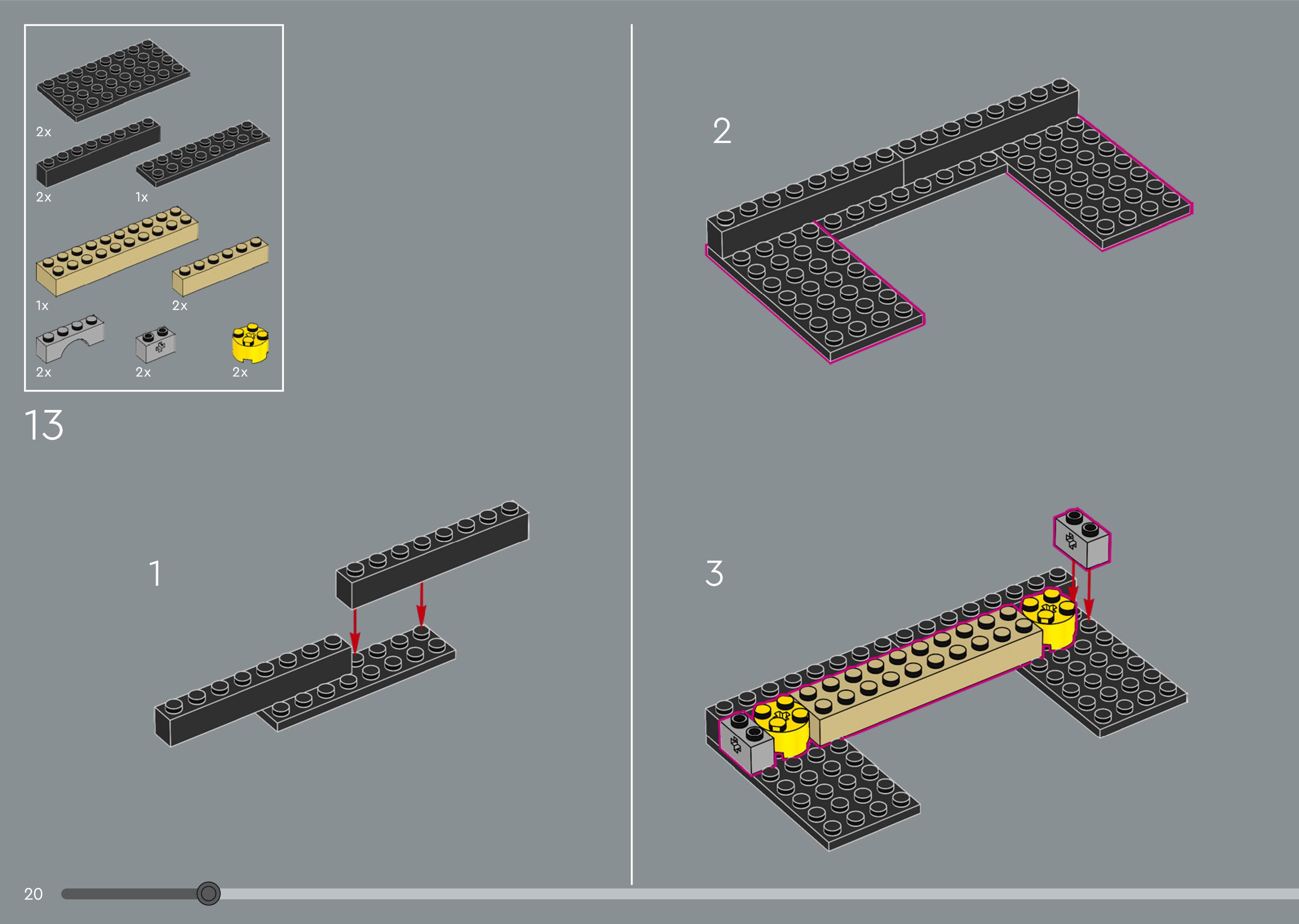 2x

2x

1x

1x

2x

2x

2x

2x

13

1

2

3

20