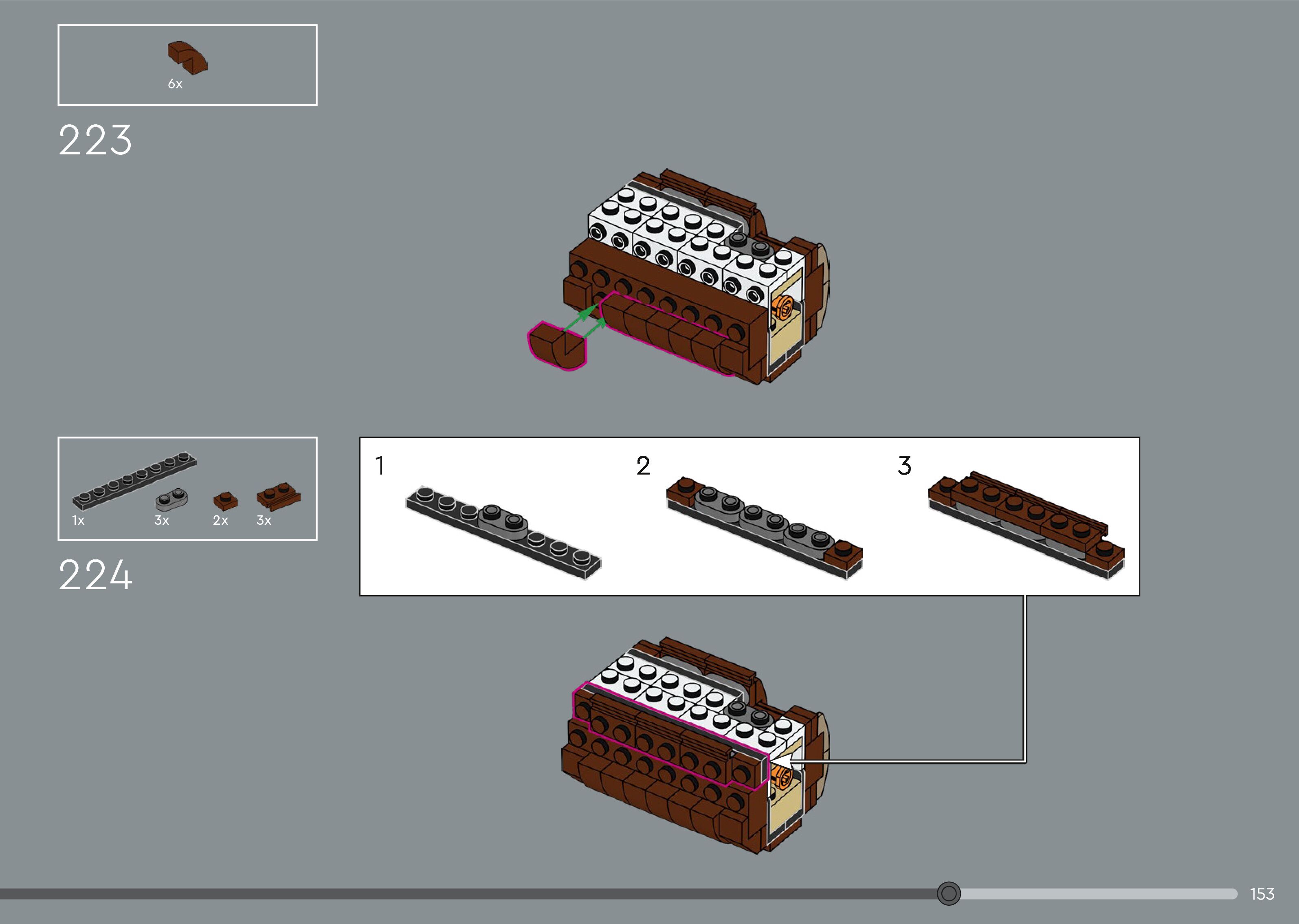 6x

223

1x 3x 2x 3x

224

1

2

3

153