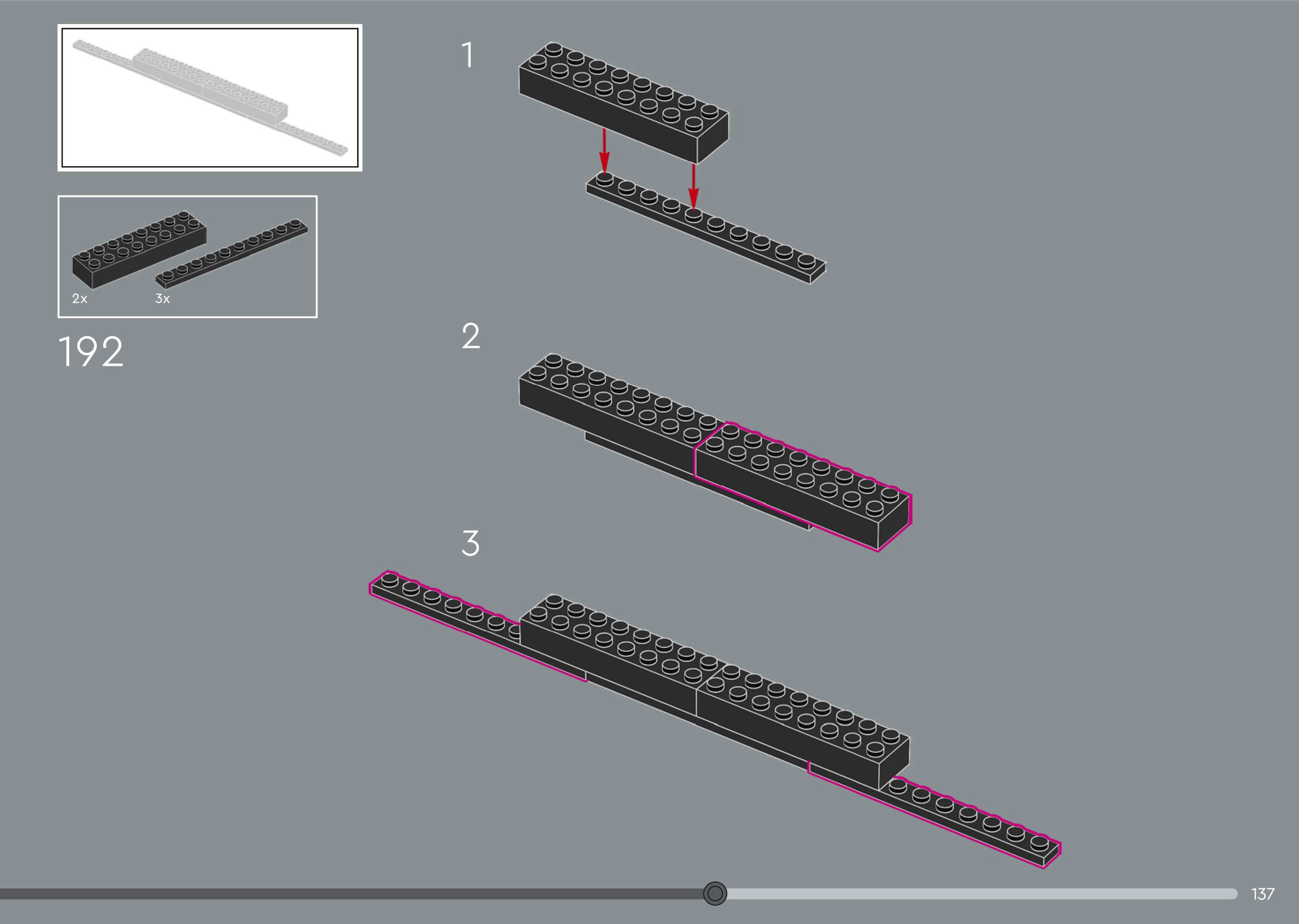 2x
3x
192
1
2
3
137