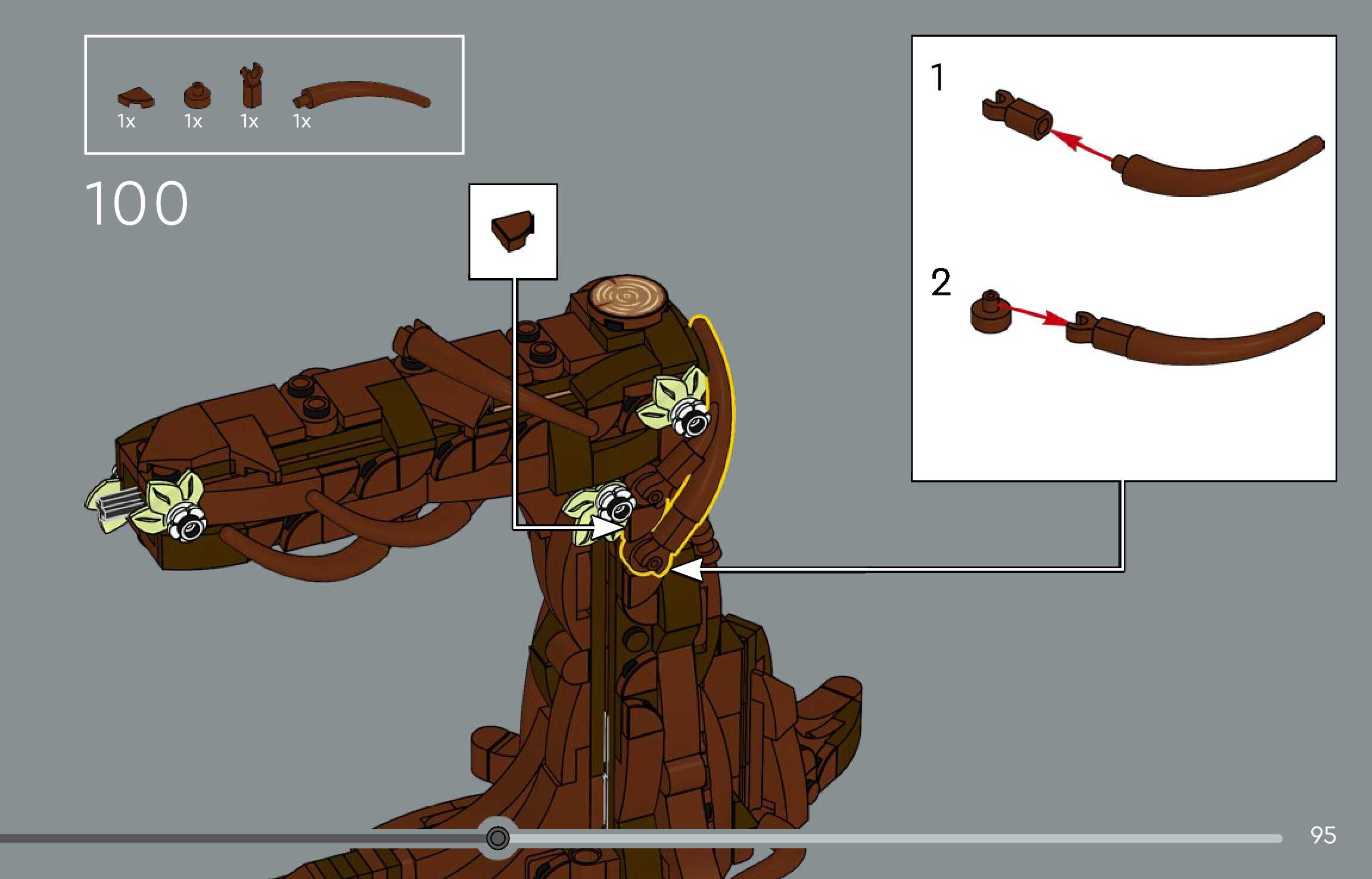 1x 1x 1x 1x

100

1

2

95