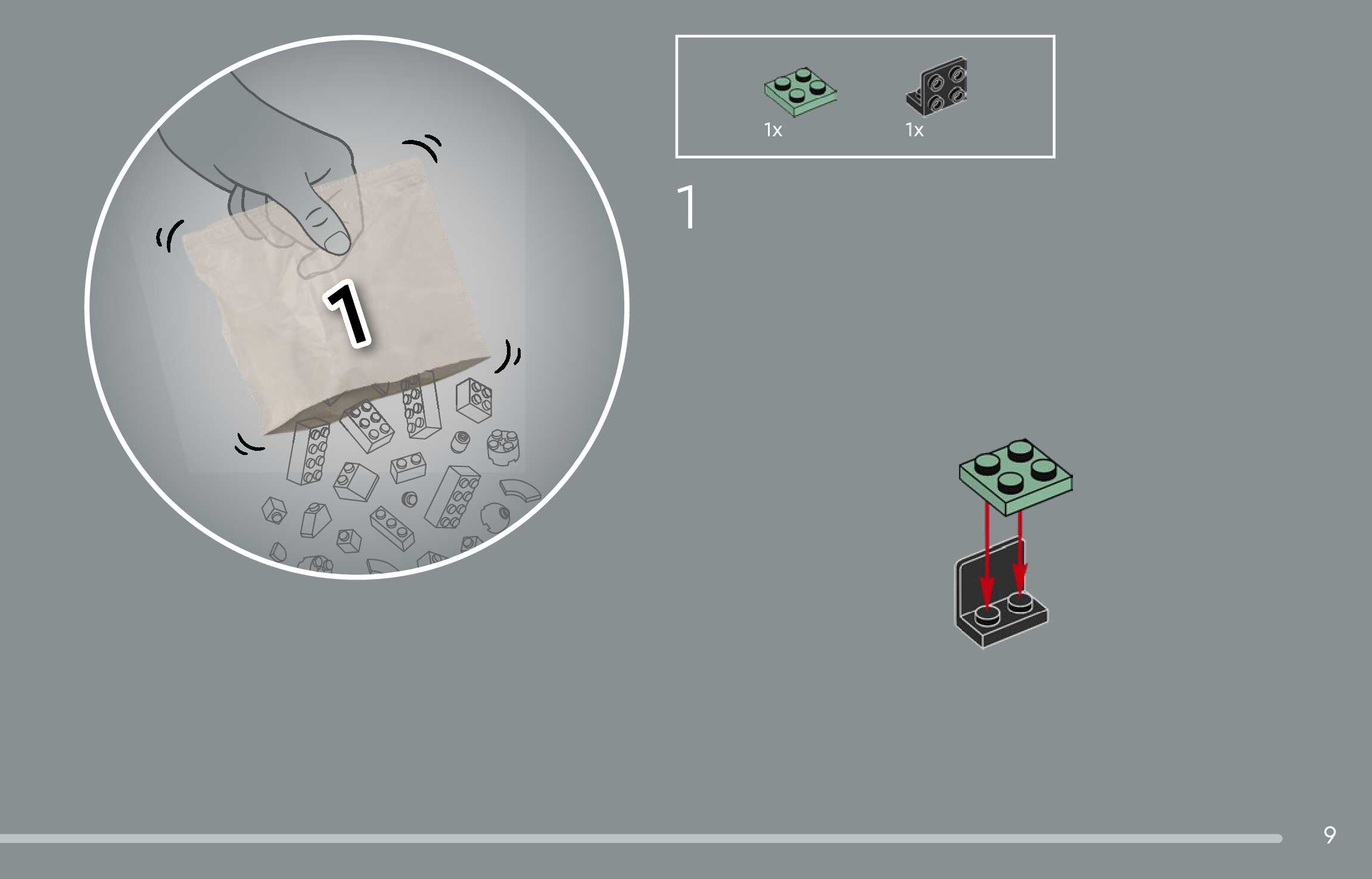 1

1x

1x

1

9