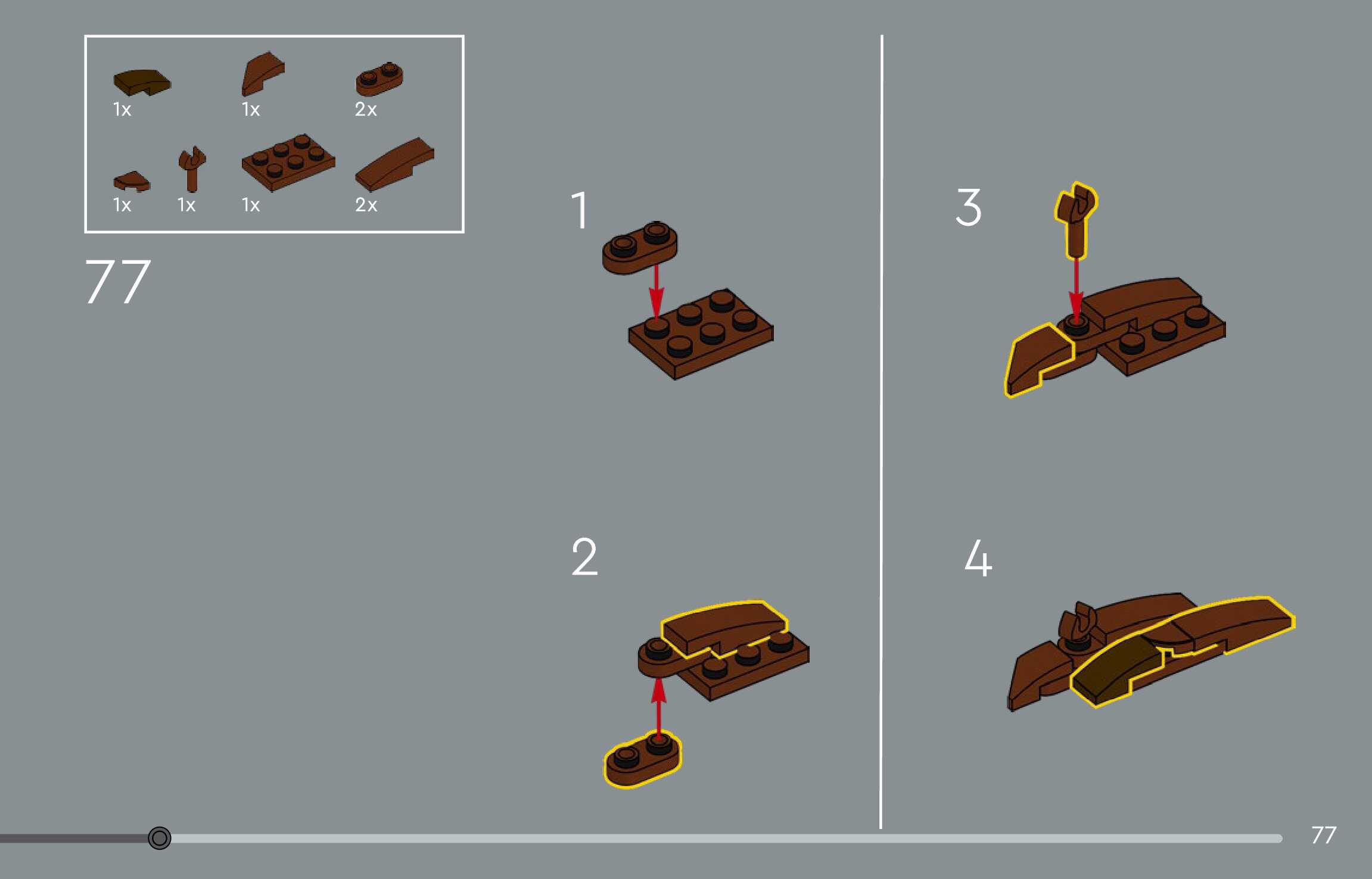 1x
1x
2x
1x
1x
1x
2x

77

1

2

3

4

77