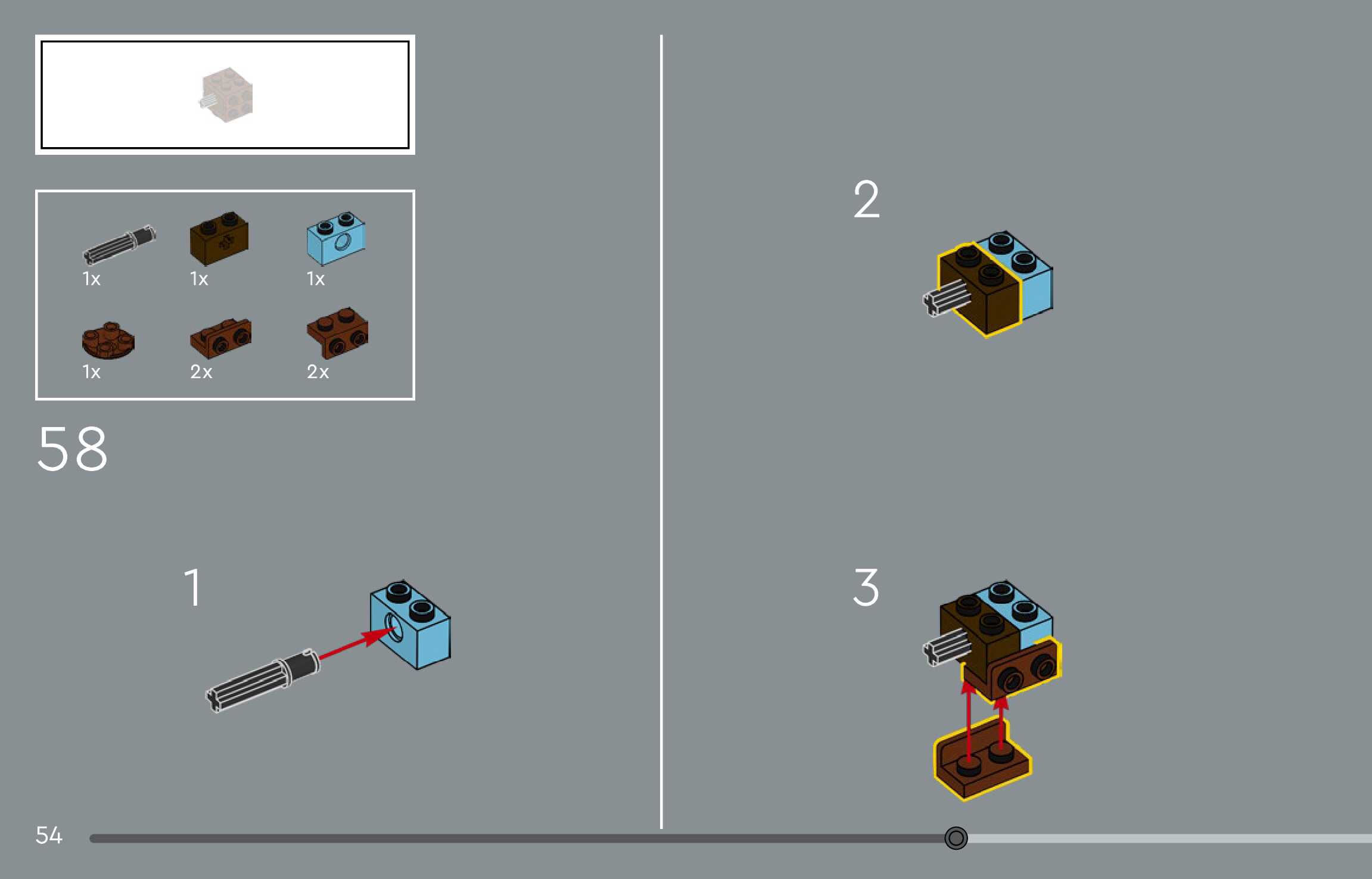 1x 1x 1x

1x 2x 2x

58

1

2

3

54