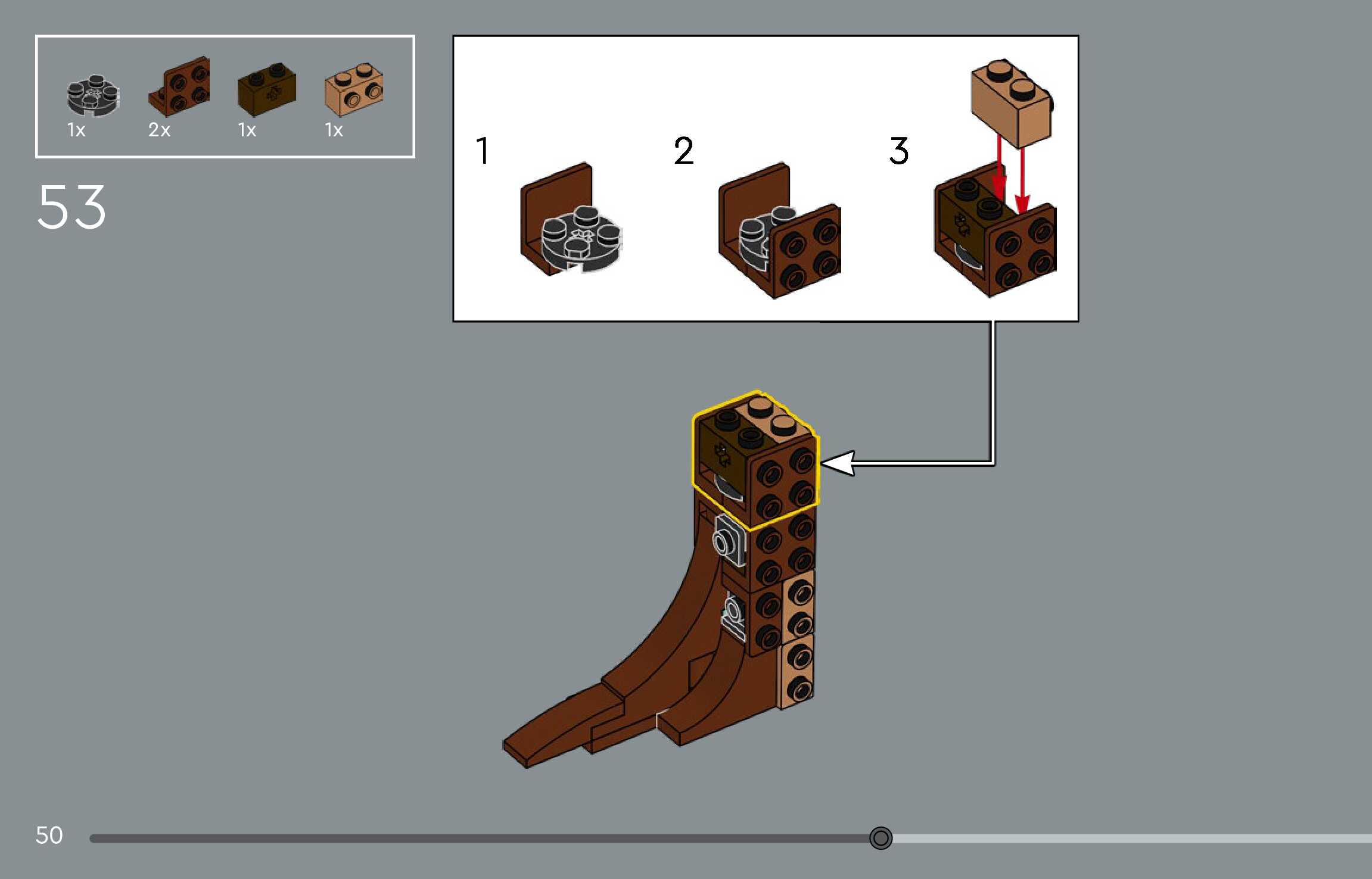 1x 2x 1x 1x

53

1

2

3

50