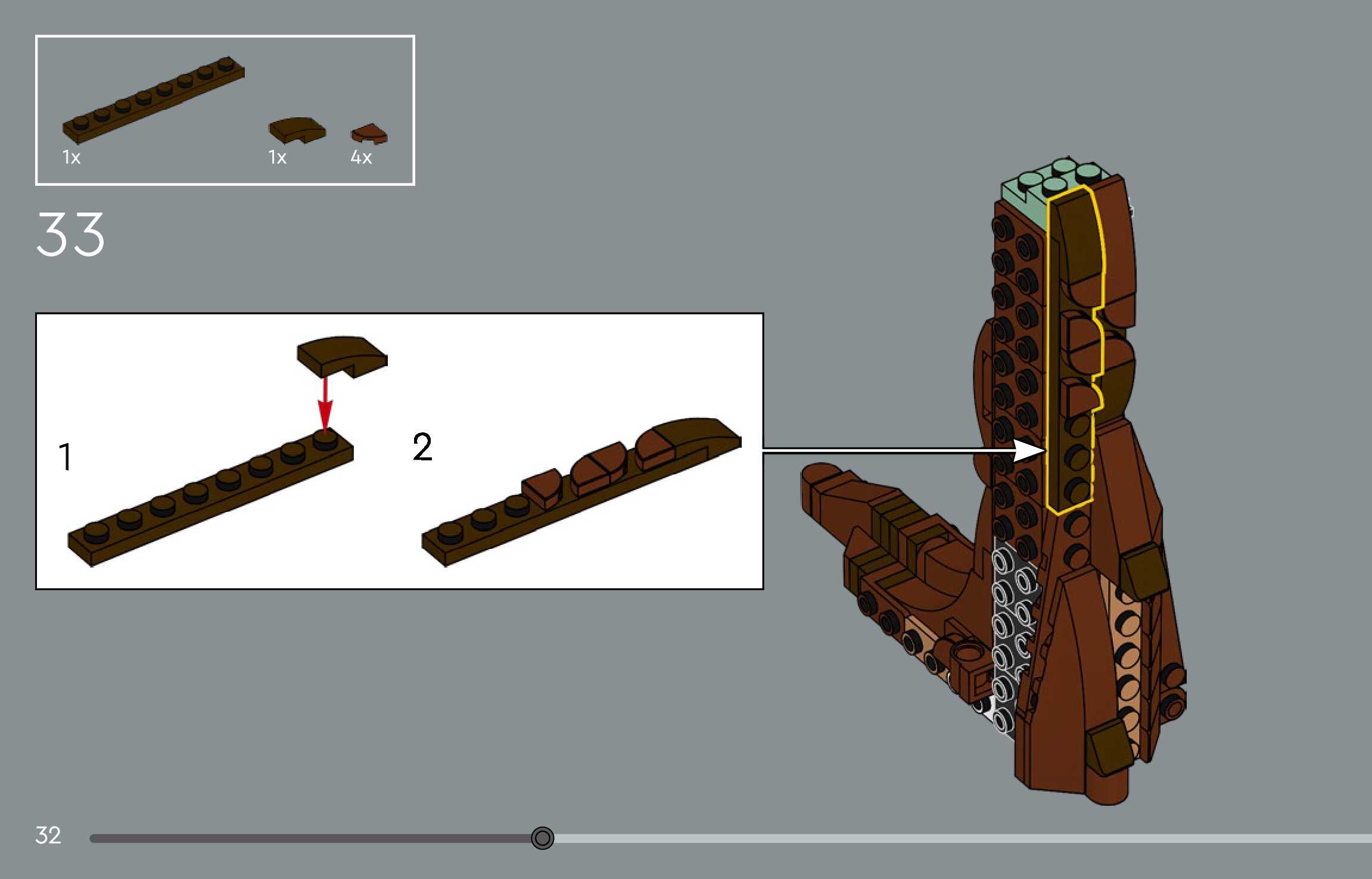 1x

1x

4x

33

1

2

32