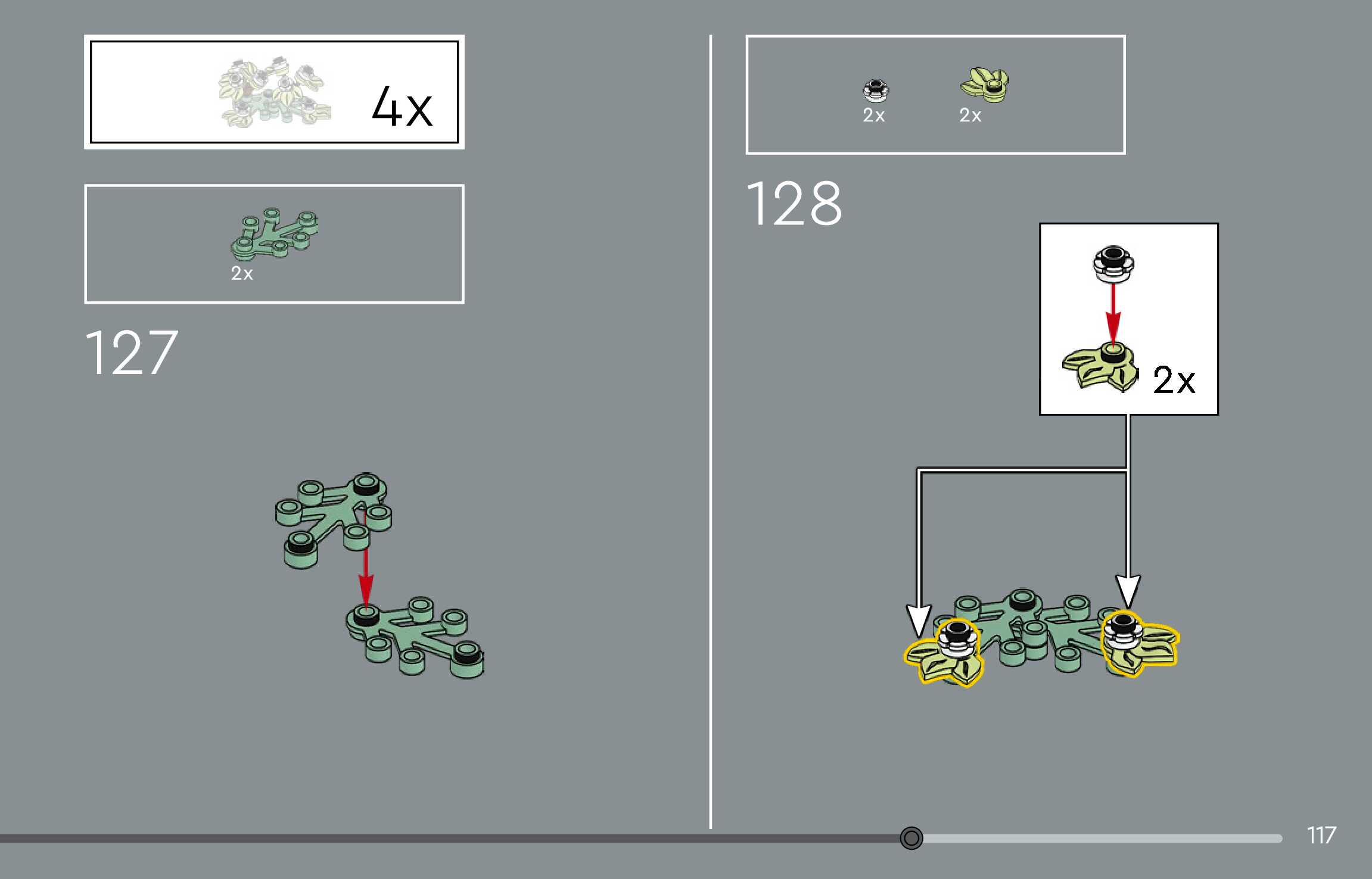 4x

2x

127

2x 2x

128

2x

117