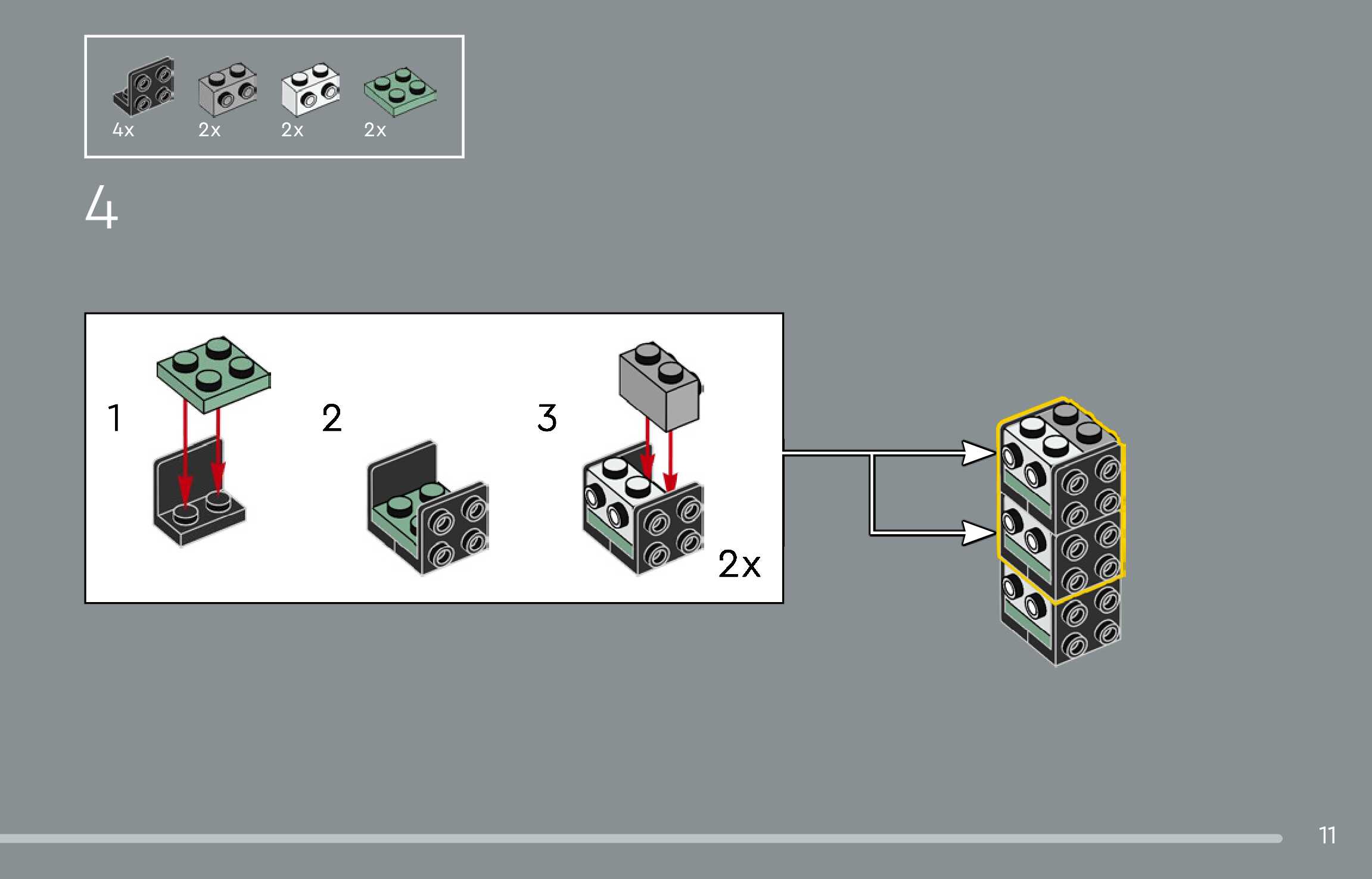 4x 2x 2x 2x

4

1

2

3

2x

11