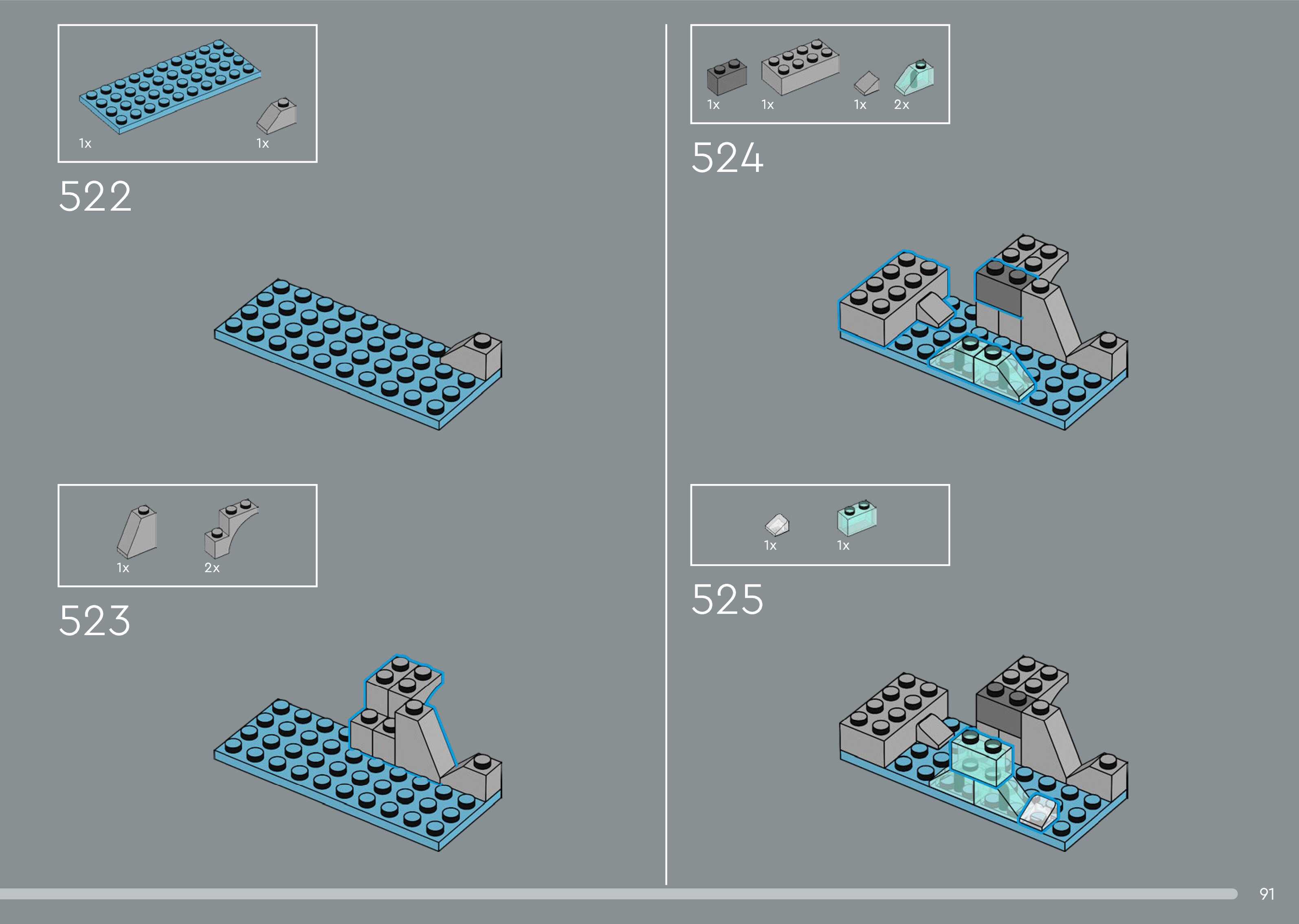 1x 1x

522

1x 2x

523

1x 1x 1x 2x

524

1x 1x

525

91