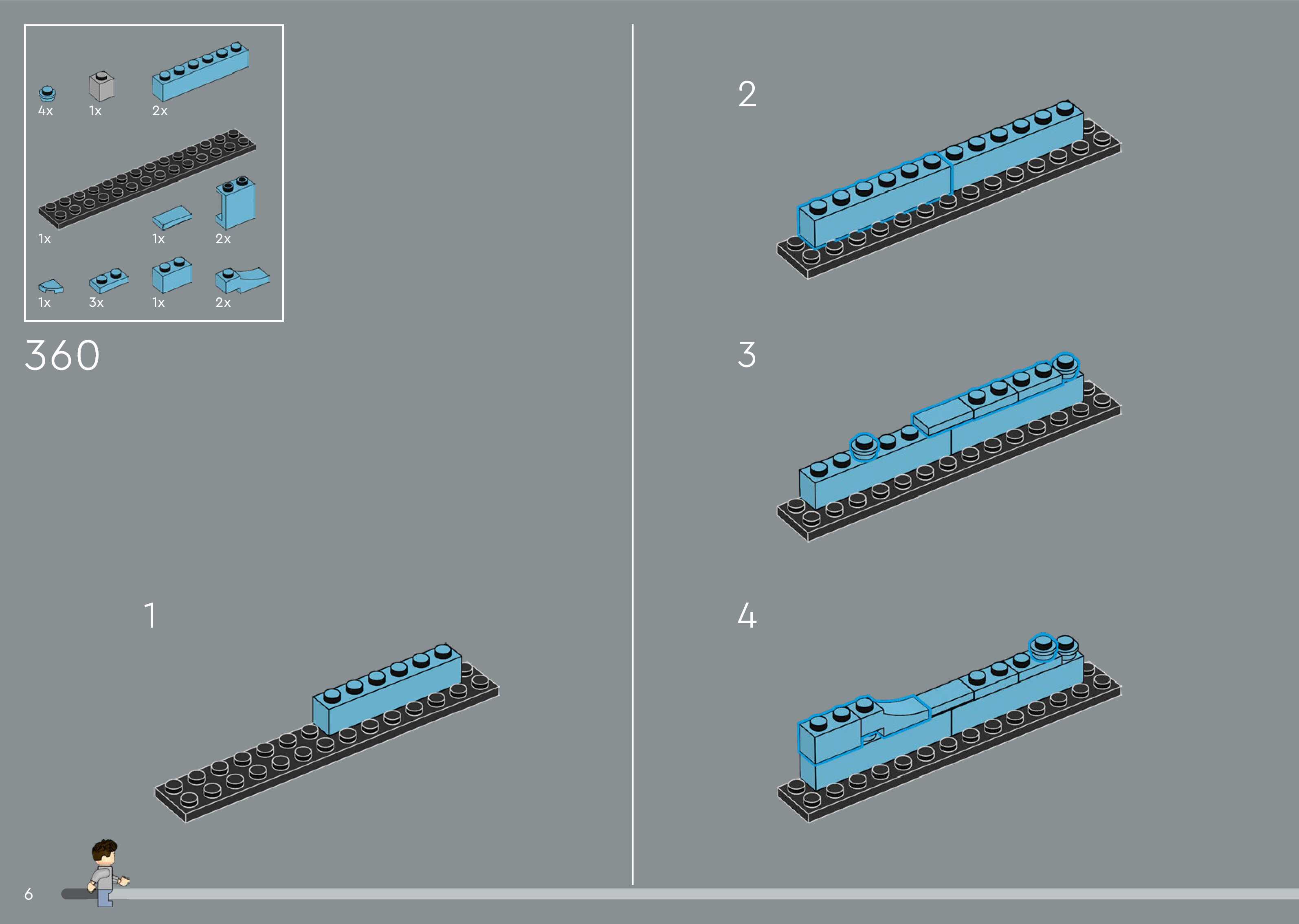 4x 1x 2x

1x 1x 2x

1x 3x 1x 2x

360

1

2

3

4

6