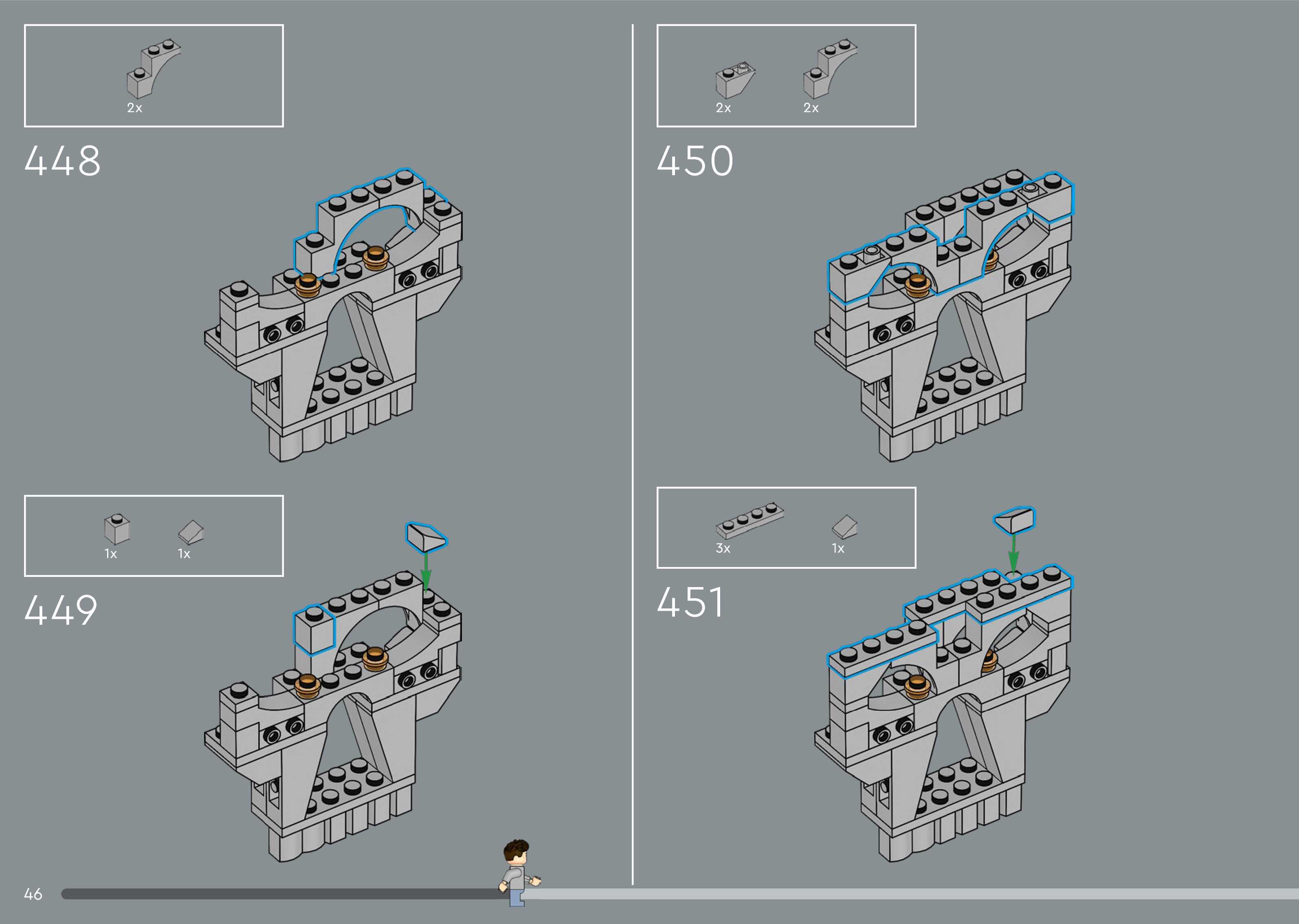 2x

448

1x 1x

449

2x 2x

450

3x 1x

451

46