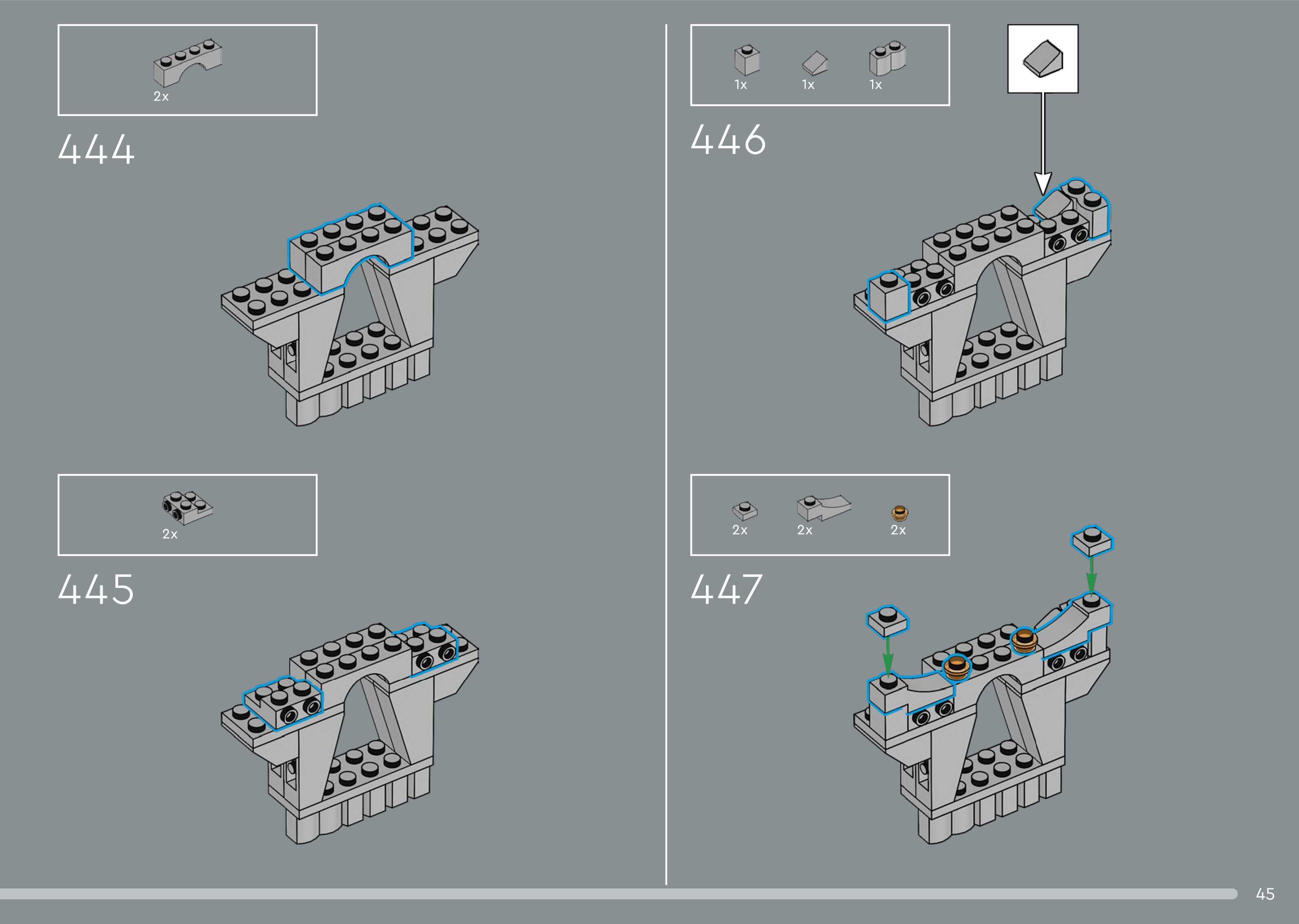 2x

444

2x

445

1x 1x 1x

446

2x 2x 2x

447

45