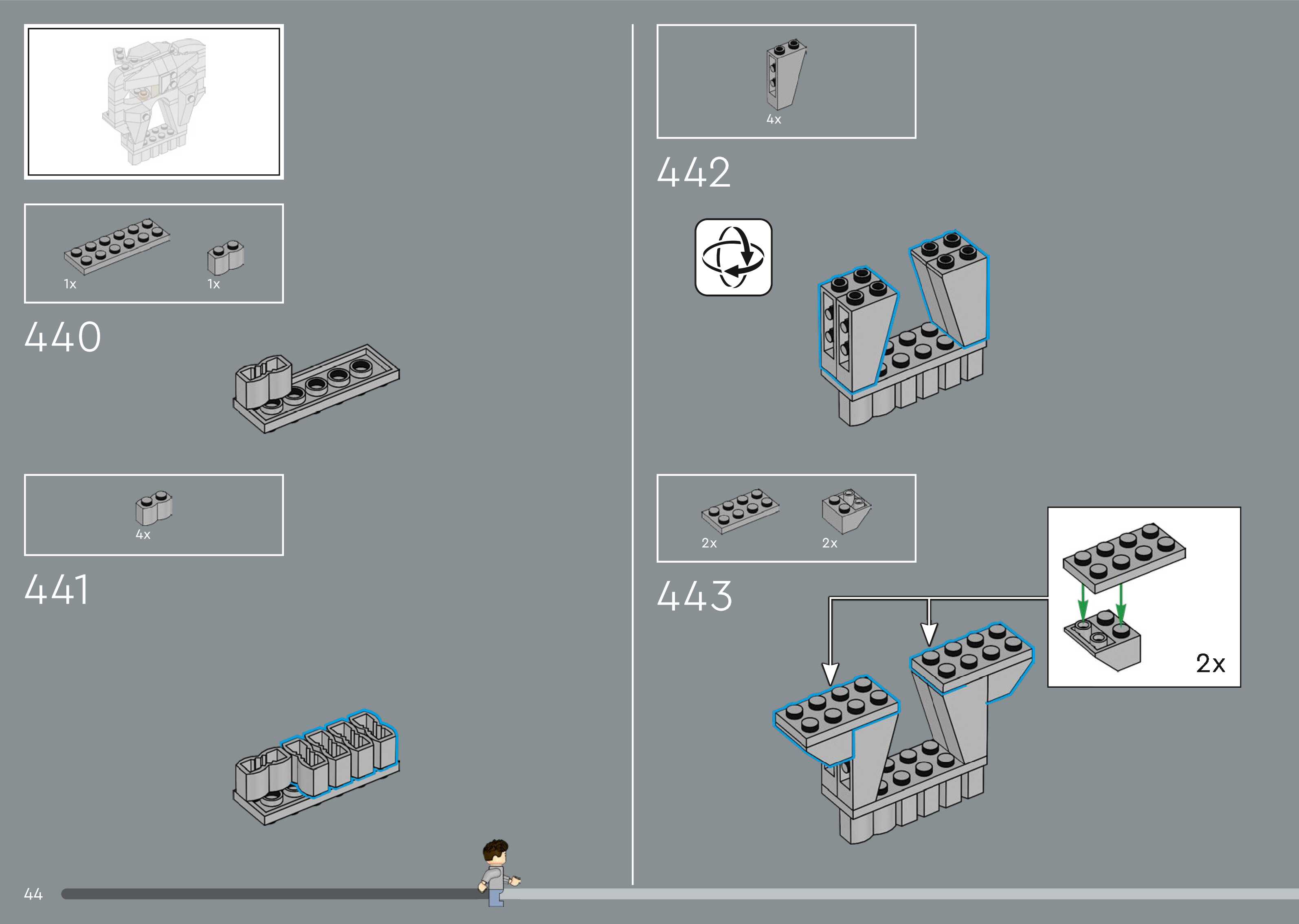 1x
1x
440

4x
441

44

4x
442

2x
2x
443

2x