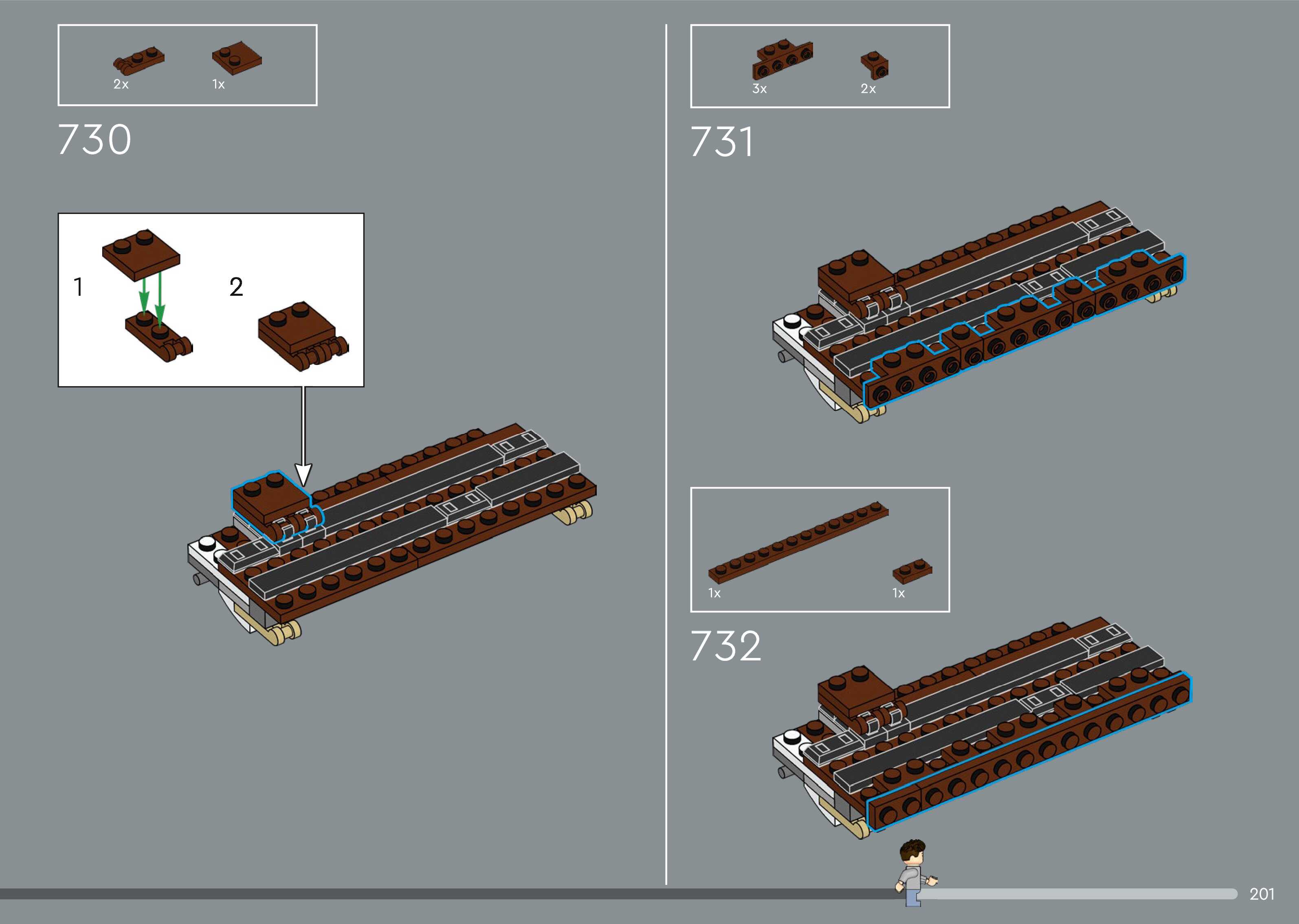 2x 1x

730

1

2

3x 2x

731

1x 1x

732

201