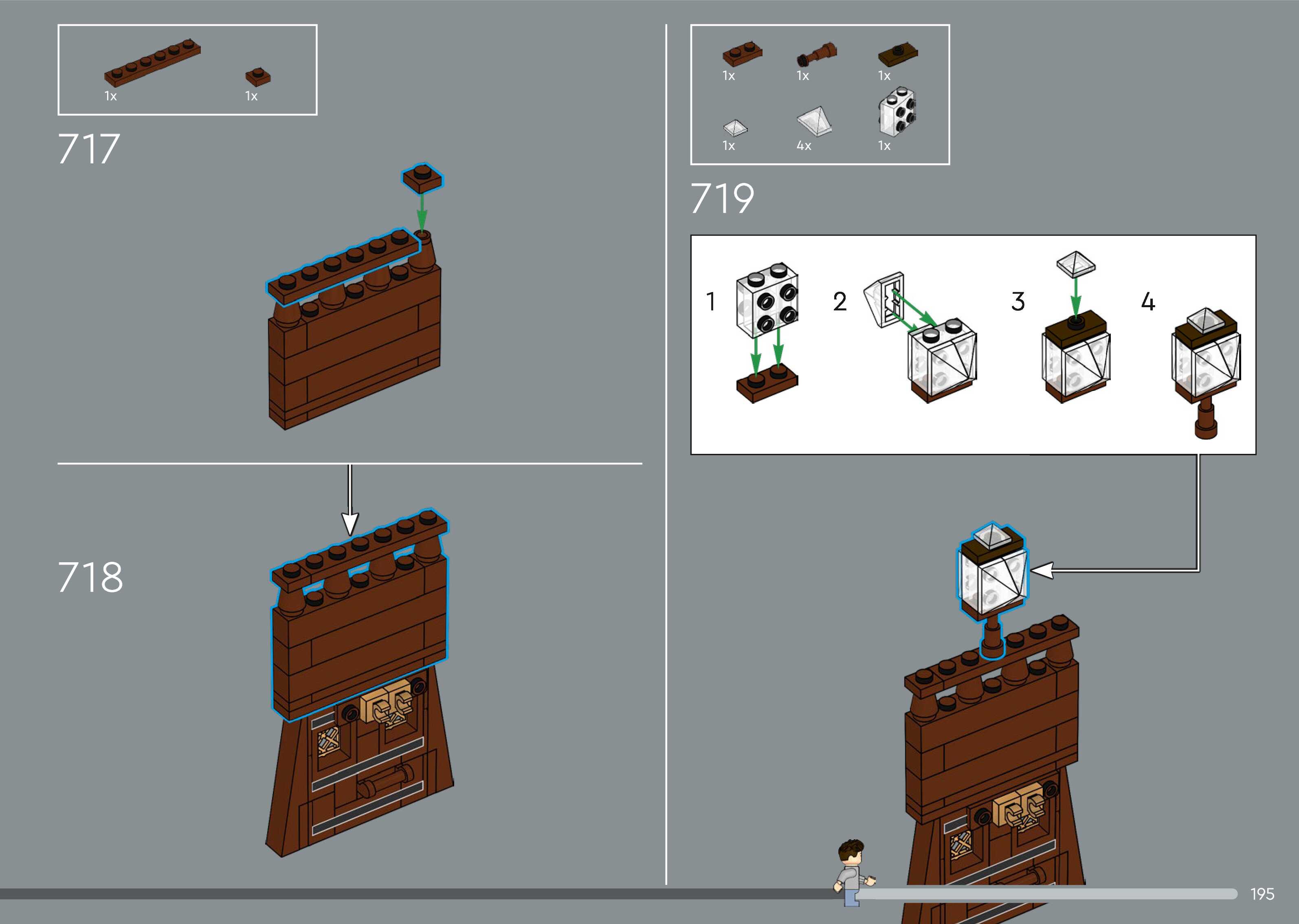 1x 1x

717

718

1x 1x 1x

1x 4x 1x

719

1

2

3

4

195