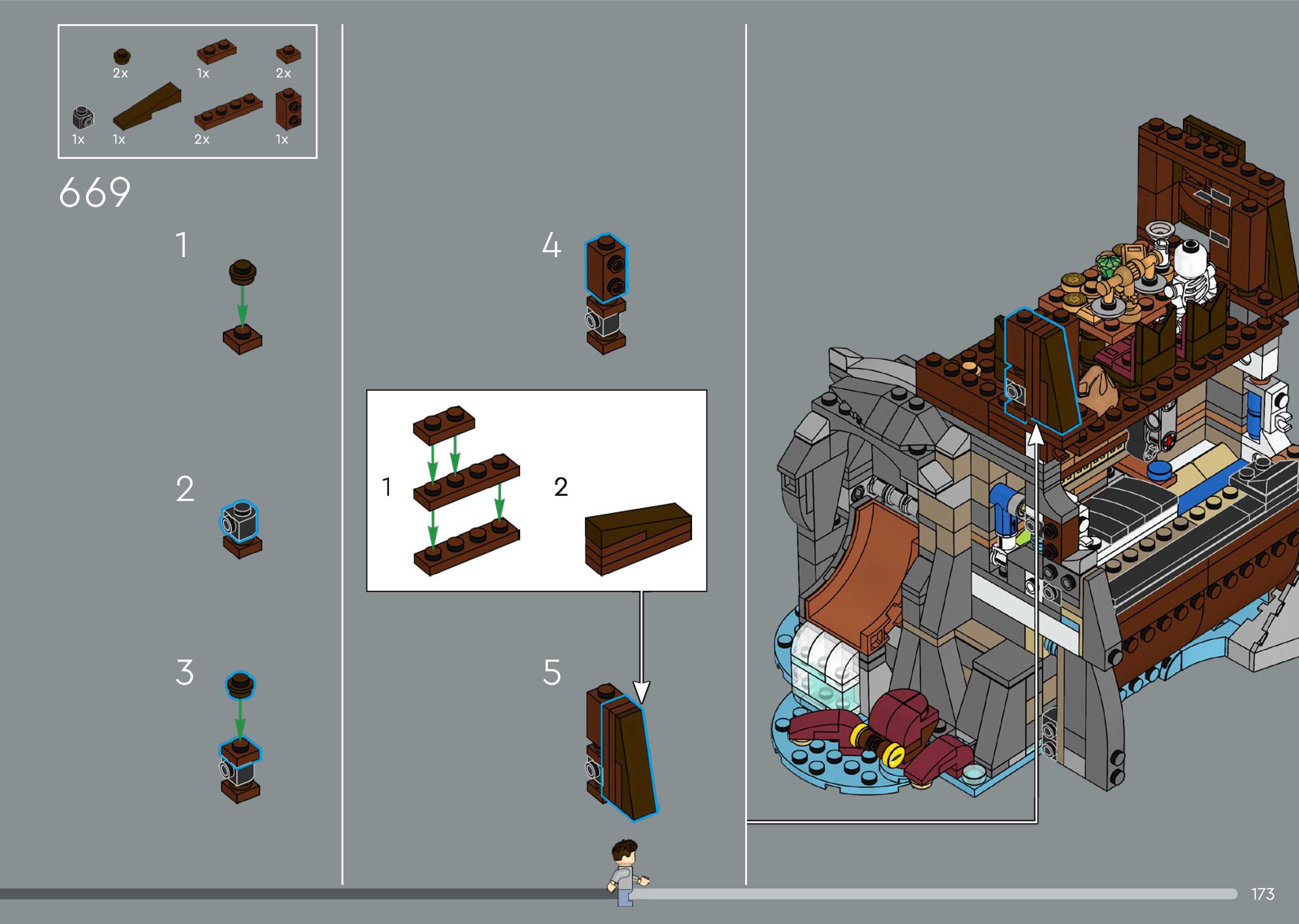 2x
1x
2x
1x
1x
2x
1x

669

1

2

3

4

1

2

5

173