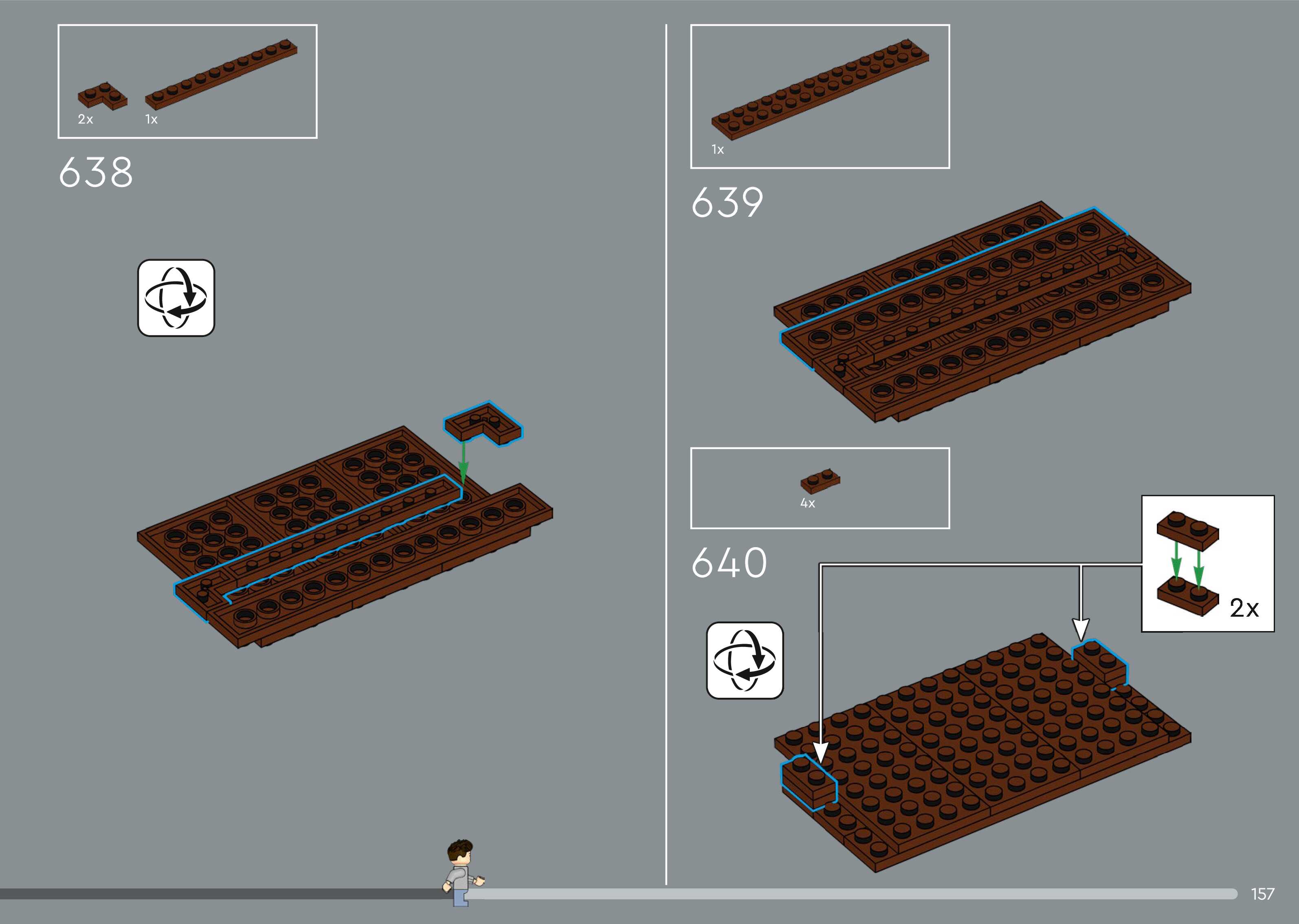 2x

1x

638

1x

639

4x

640

2x

157