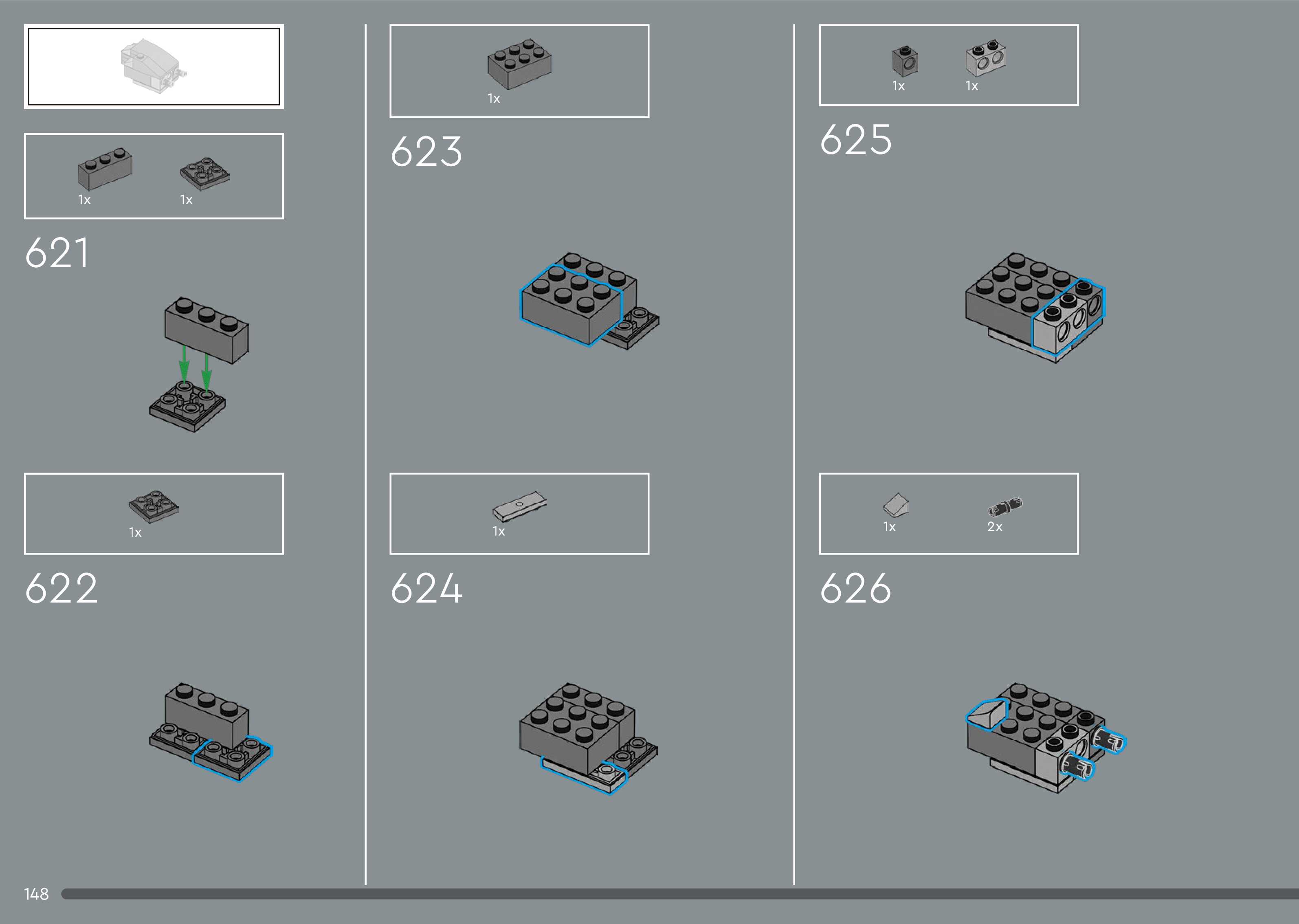 1x 1x

621

1x

622

1x

623

1x

624

1x 1x

625

1x 2x

626

148