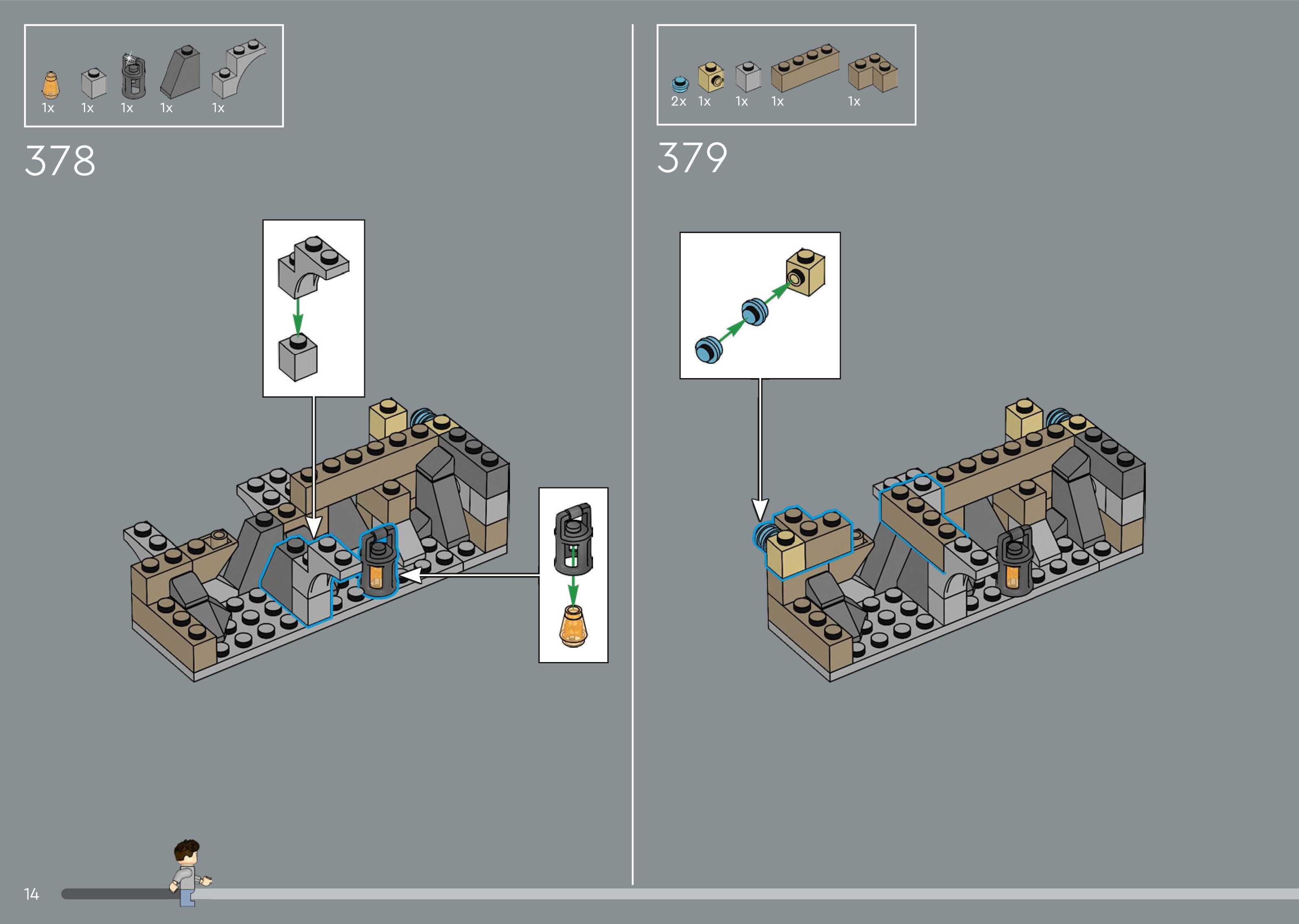 1x 1x 1x 1x 1x

378

2x 1x 1x 1x 1x

379

14