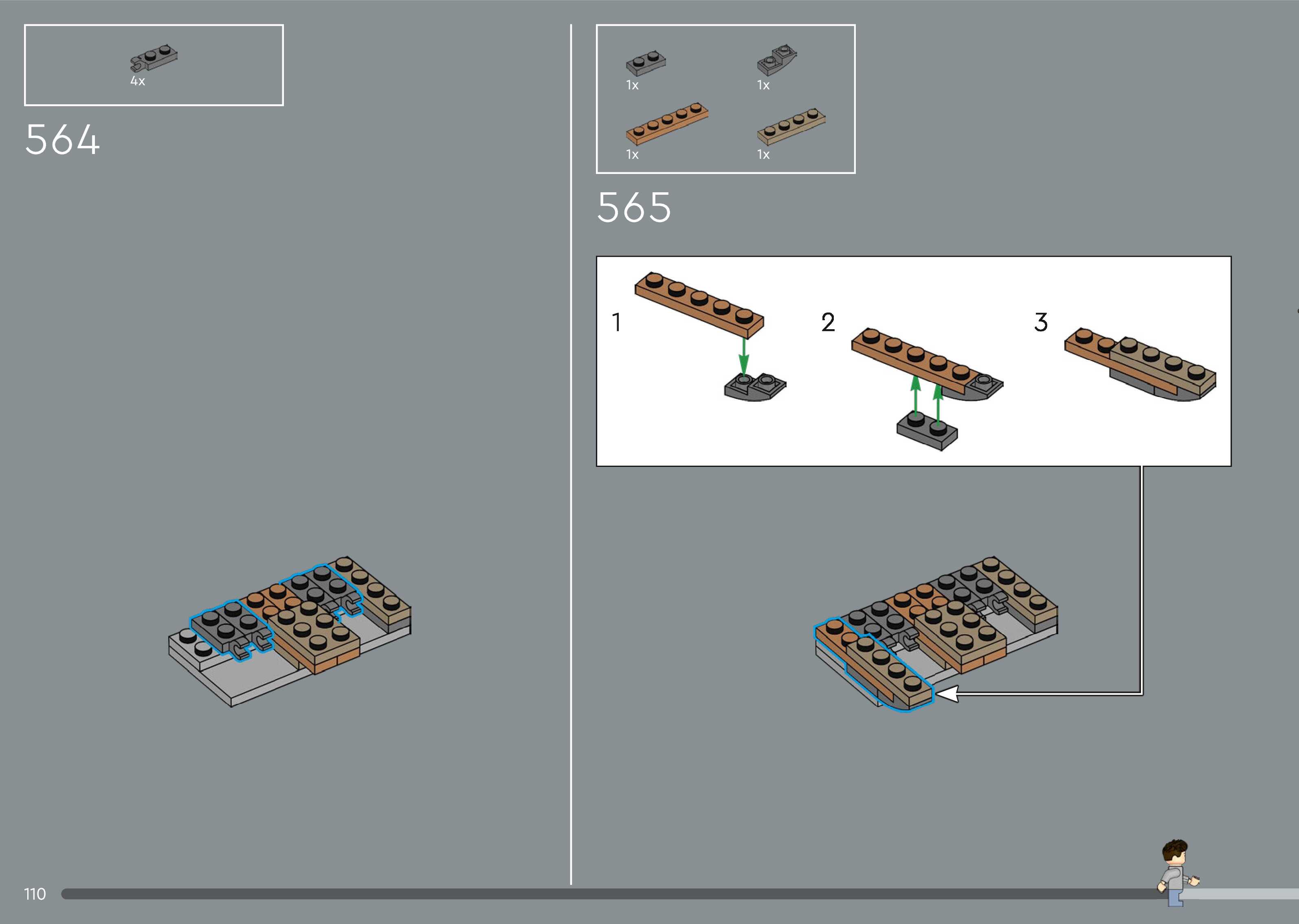 4x

564

1x

1x

1x

1x

565

1

2

3

110