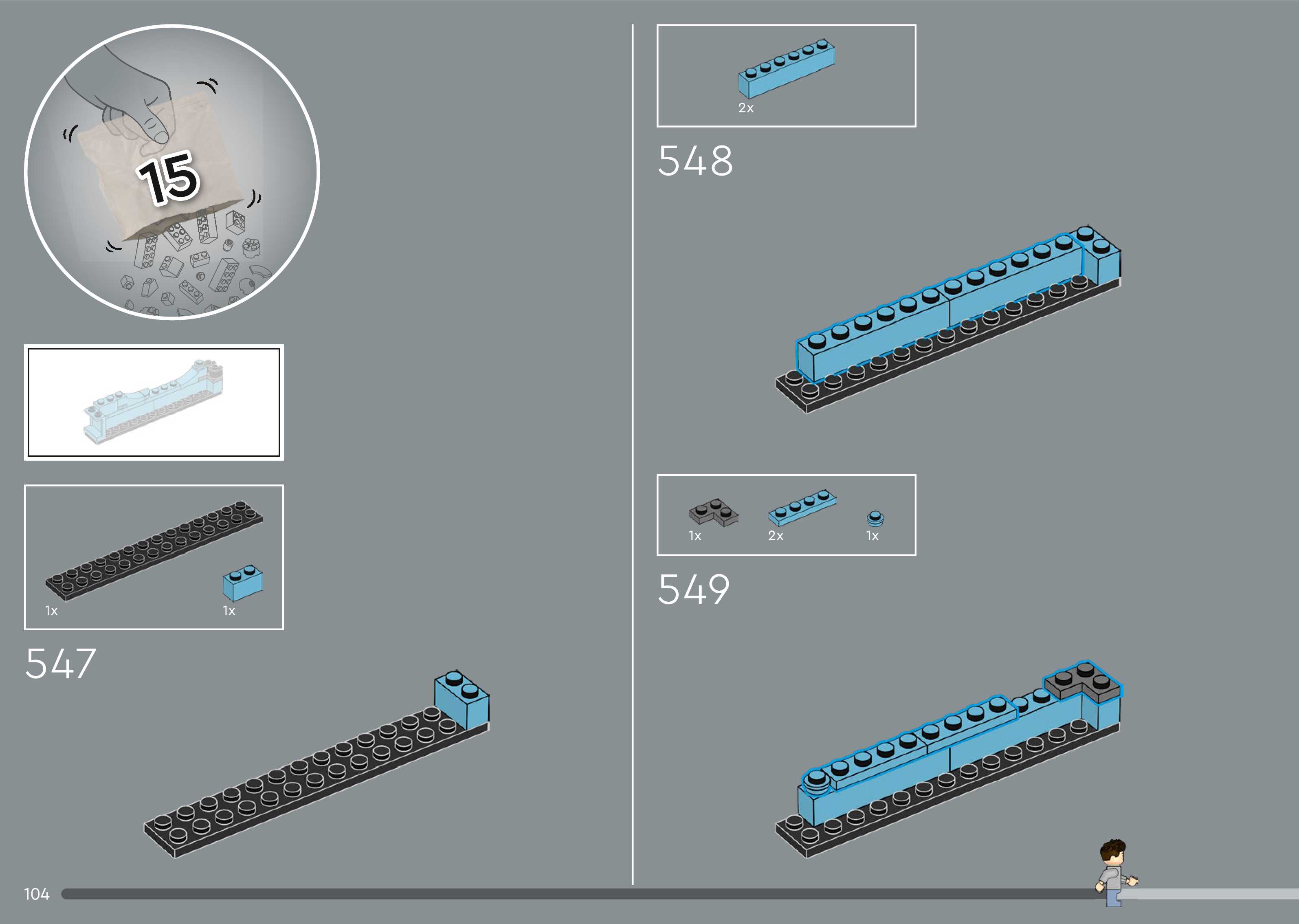 15

1x

1x

547

2x

548

1x

2x

1x

549

104