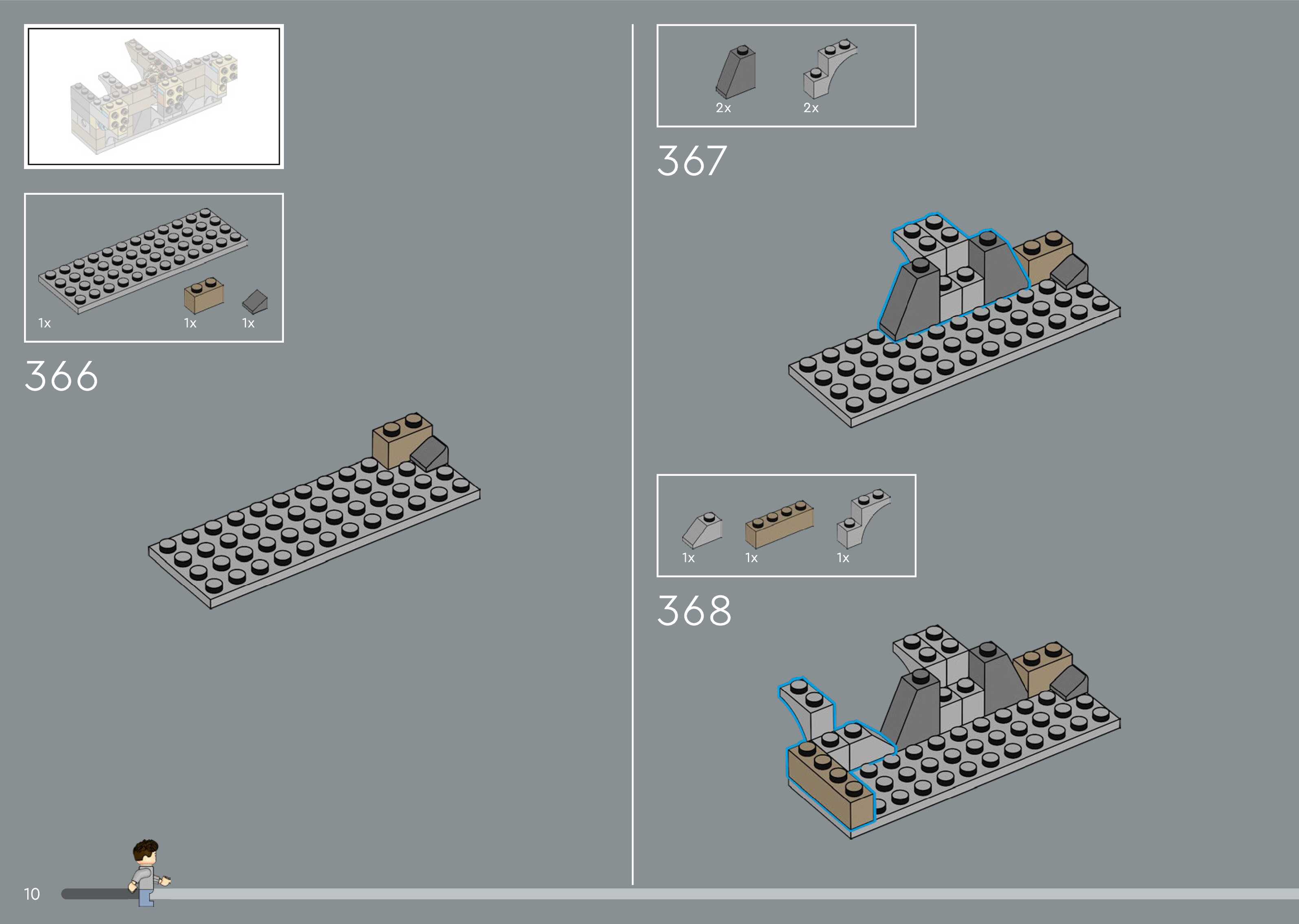 1x

1x

1x

366

2x

2x

367

1x

1x

1x

368

10