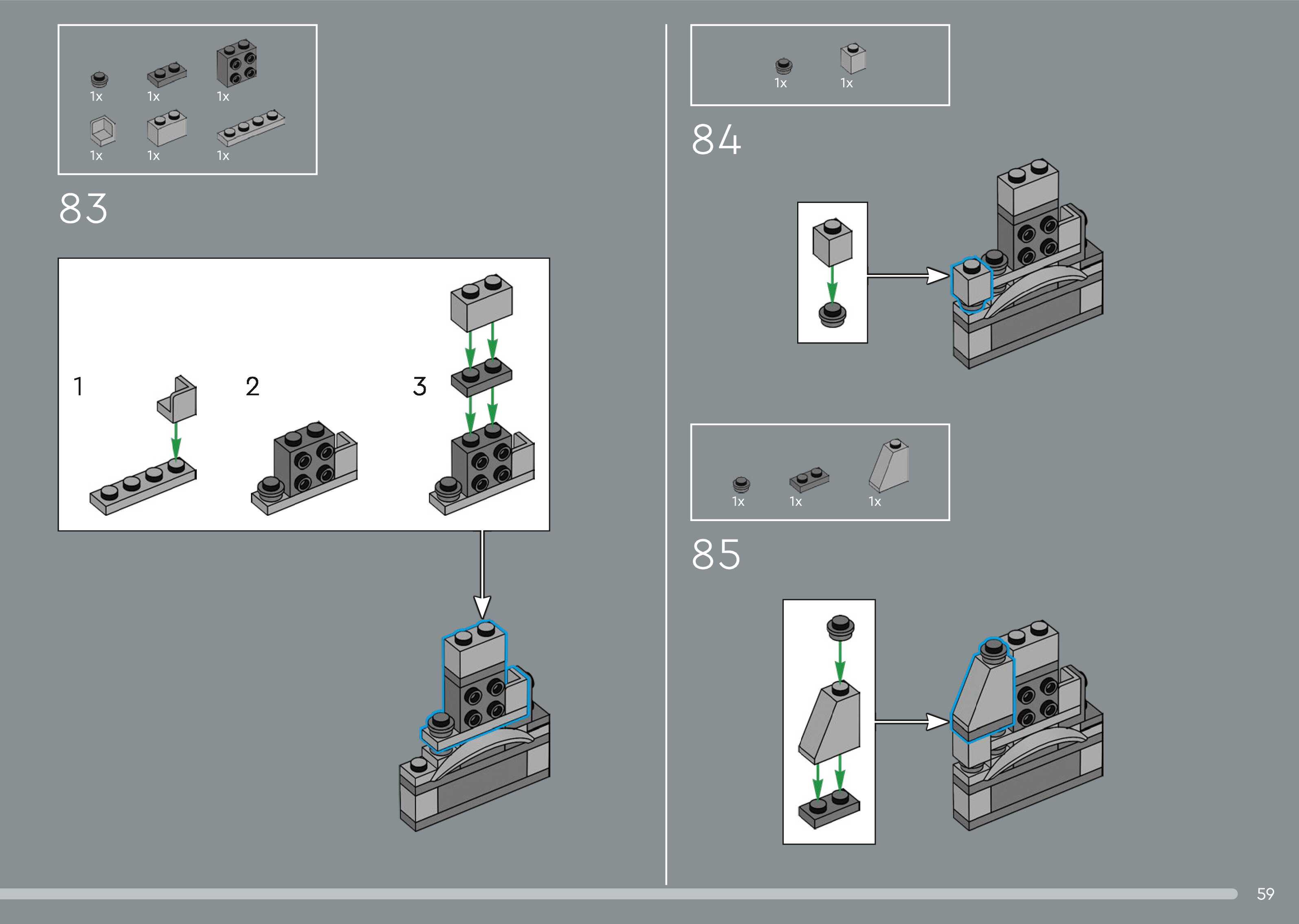 1x 1x 1x
1x 1x 1x

83

1

2

3

1x 1x

84

1x 1x 1x

85

59