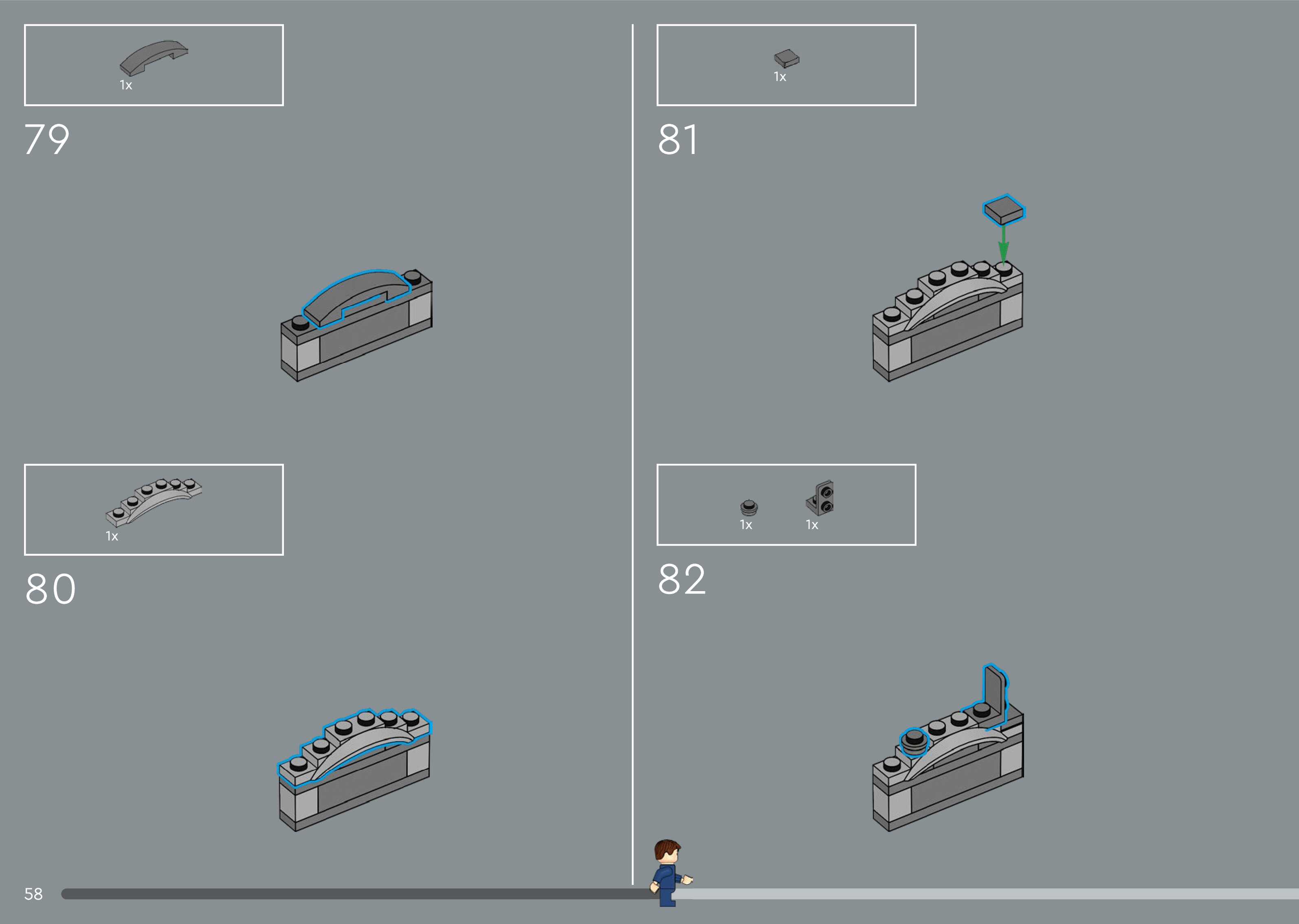 1x

79

1x

80

1x

81

1x

1x

82

58