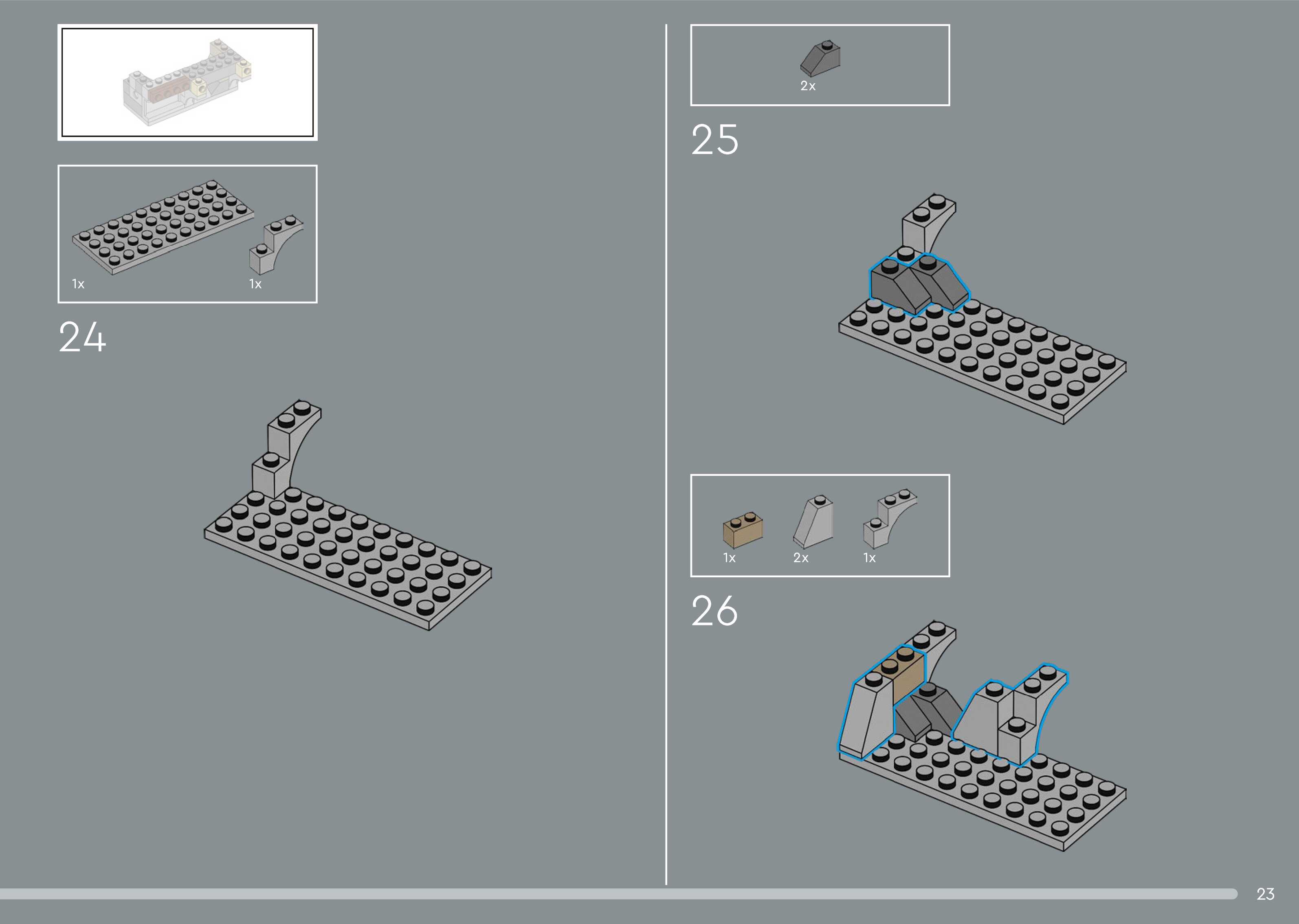 1x

1x

24

2x

25

1x

2x

1x

26

23