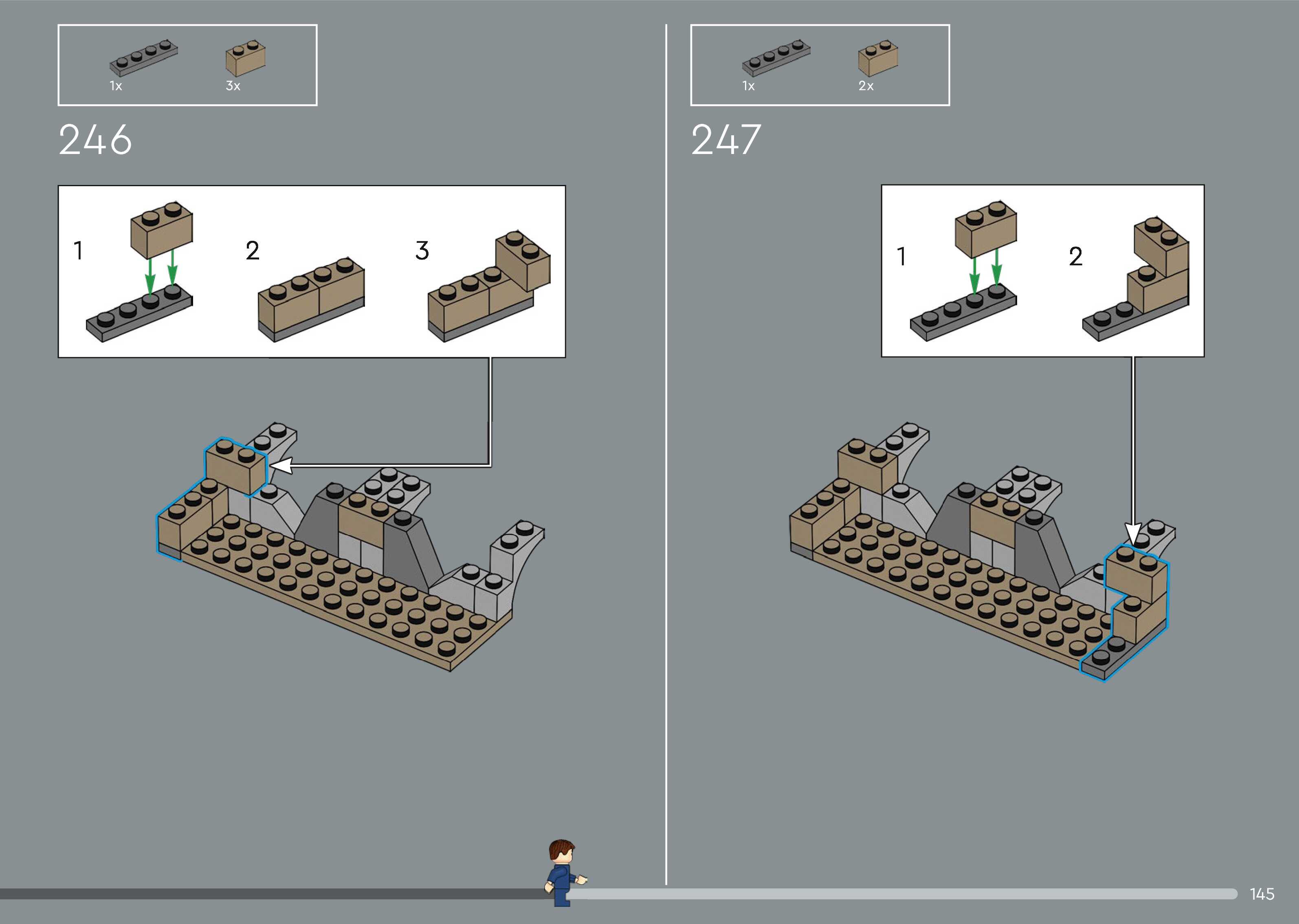 1x 3x

246

1 2 3

1x 2x

247

1 2

145