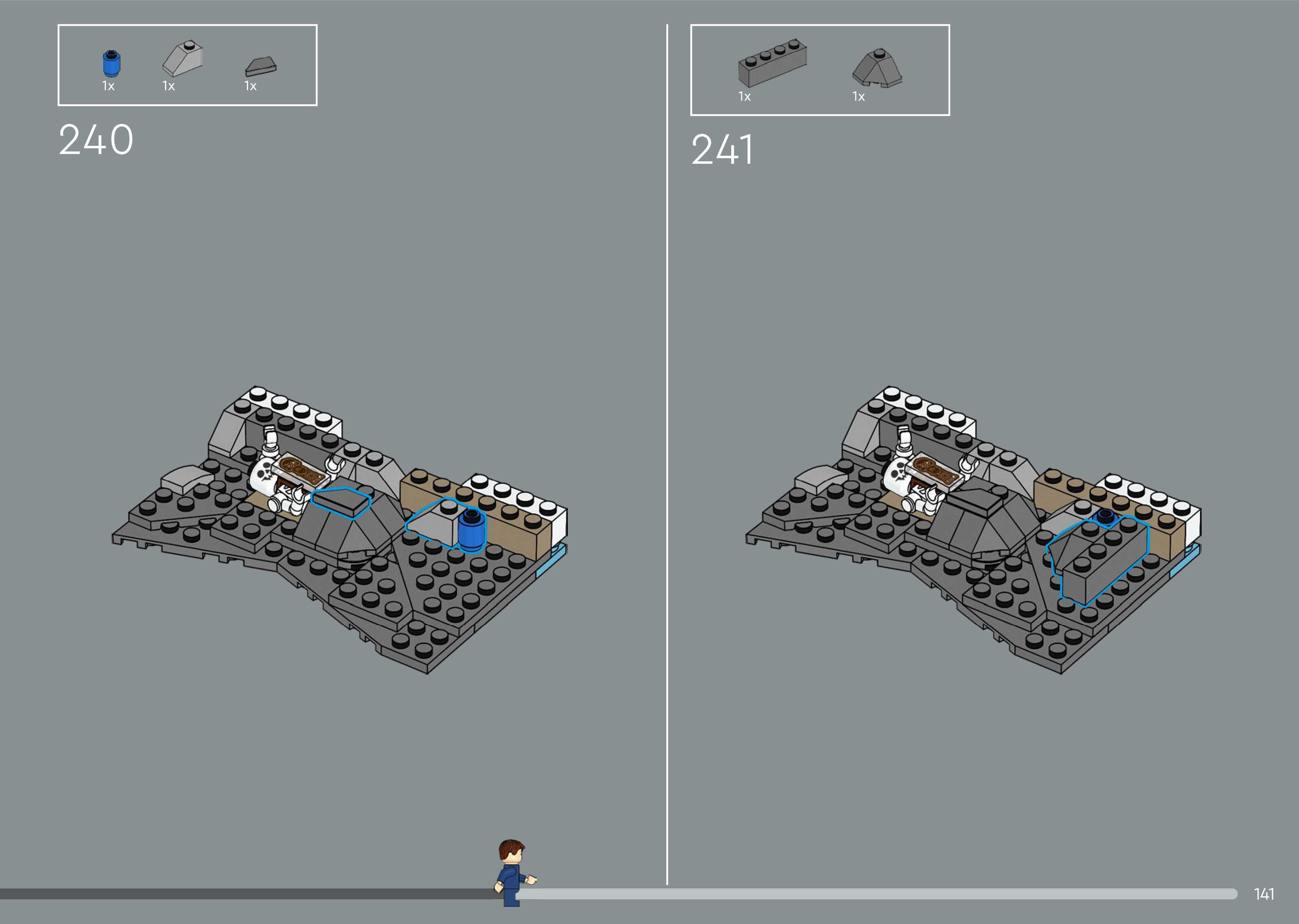 1x 1x 1x

240

1x 1x

241

141