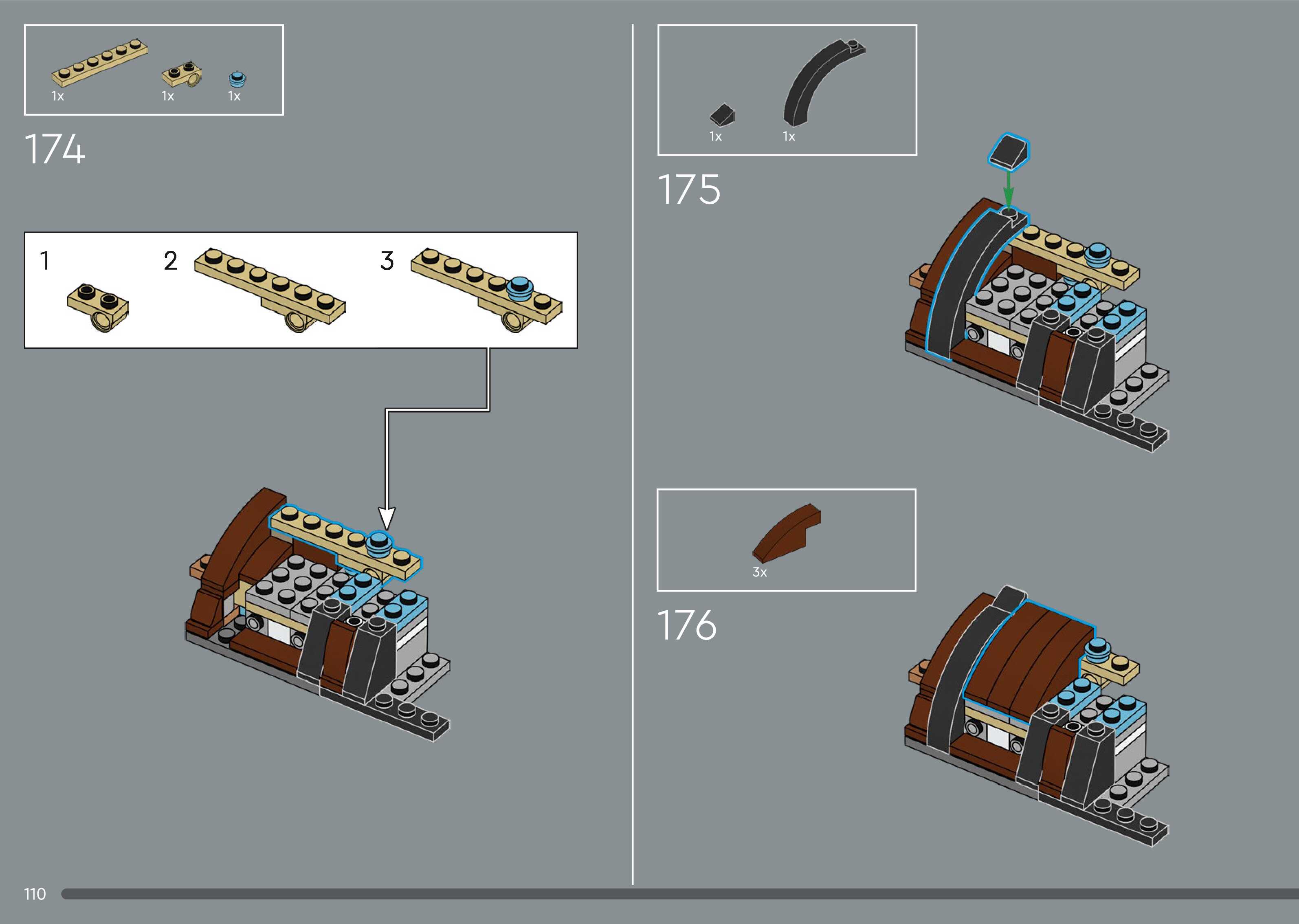 1x 1x 1x

174

1

2

3

1x 1x

175

3x

176

110