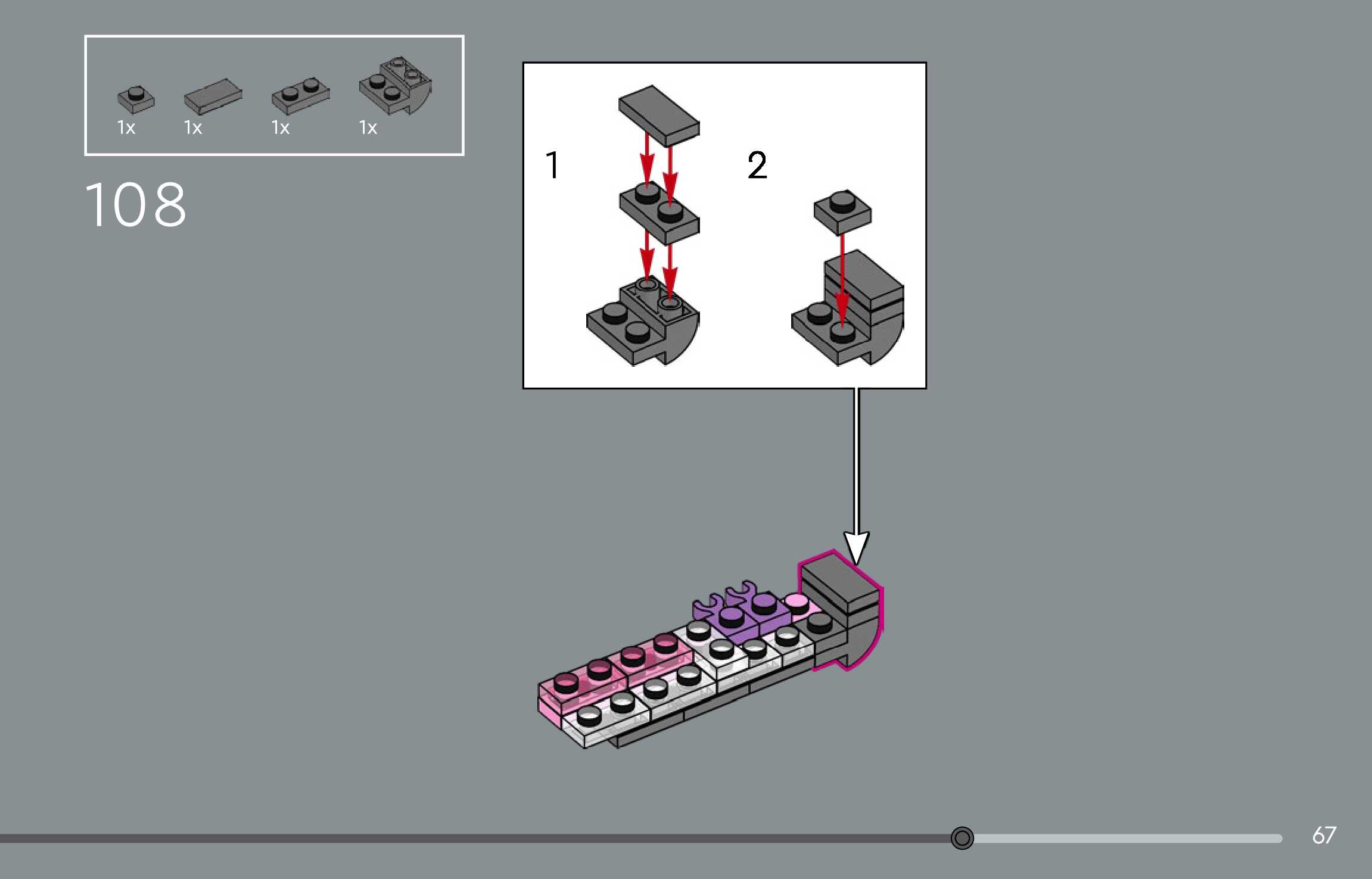 1x 1x 1x 1x

108

1

2

67