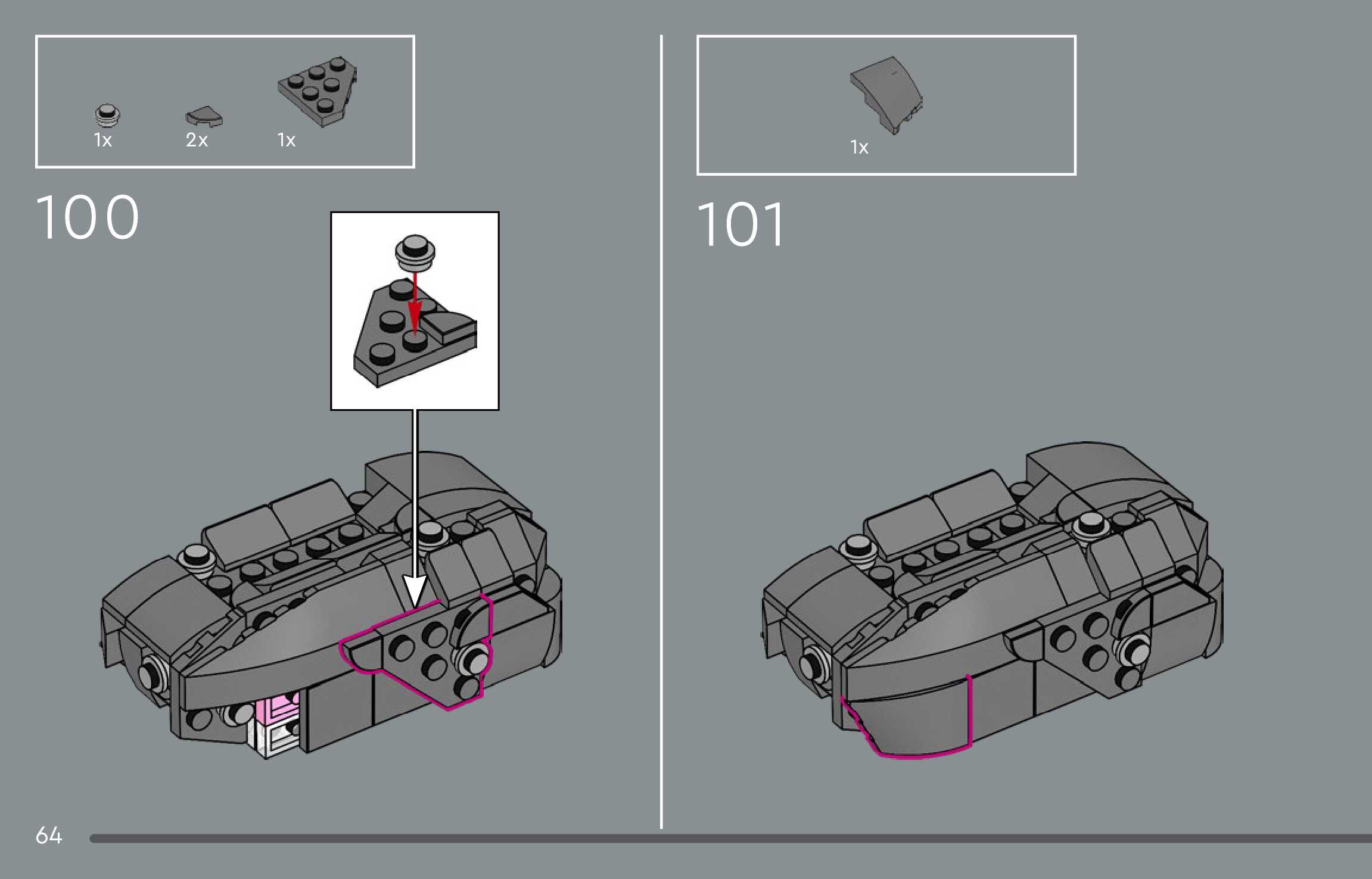 1x 2x 1x

100

1x

101

64